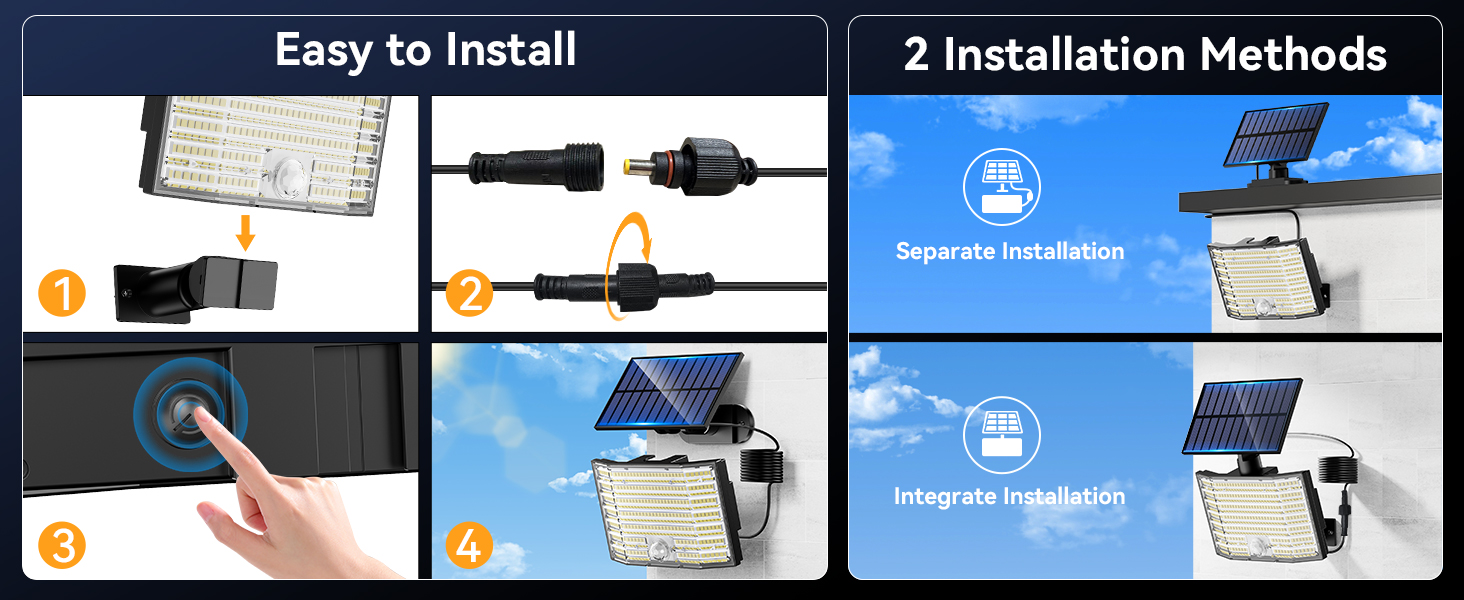 Easy to Install

1

2

3

4

2 Installation Methods

Separate Installation

Integrate Installation