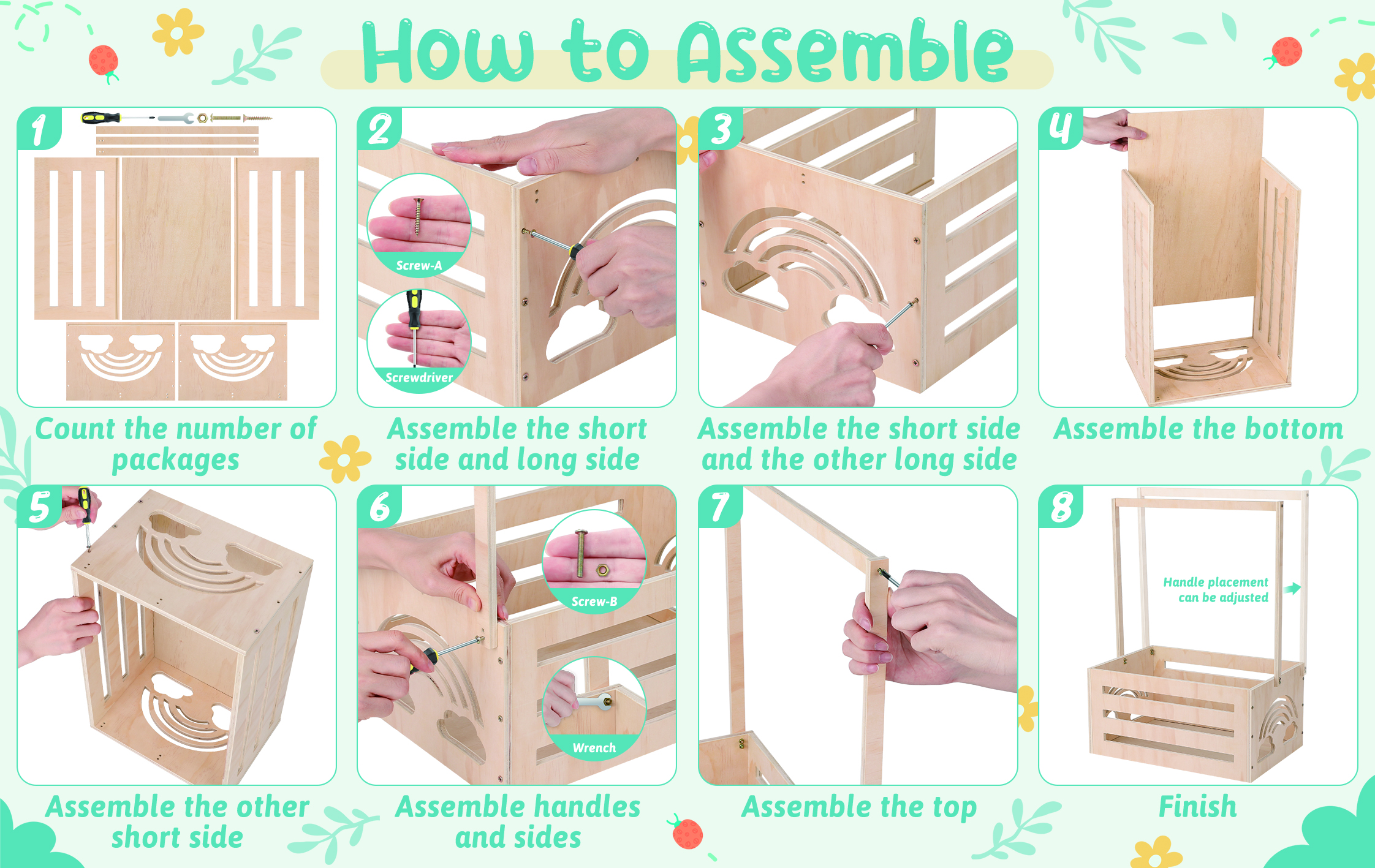 How to Assemble

1

Count the number of packages

2

Screw-A

Screwdriver

Assemble the short side and long side

3

Assemble the short side and the other long side

4

Assemble the bottom

5

Assemble the other short side

6

Screw-B

Wrench

Assemble handles and sides

7

Assemble the top

8

Handle placement can be adjusted

Finish