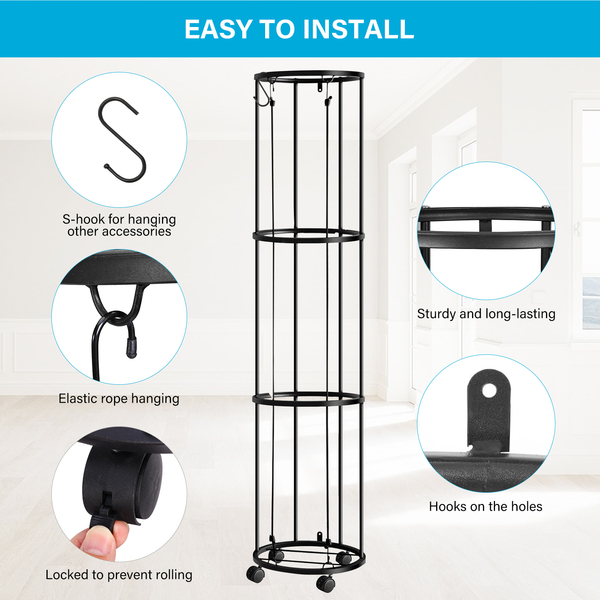 EASY TO INSTALL

S-hook for hanging other accessories

Elastic rope hanging

Locked to prevent rolling

Sturdy and long-lasting

Hooks on the holes