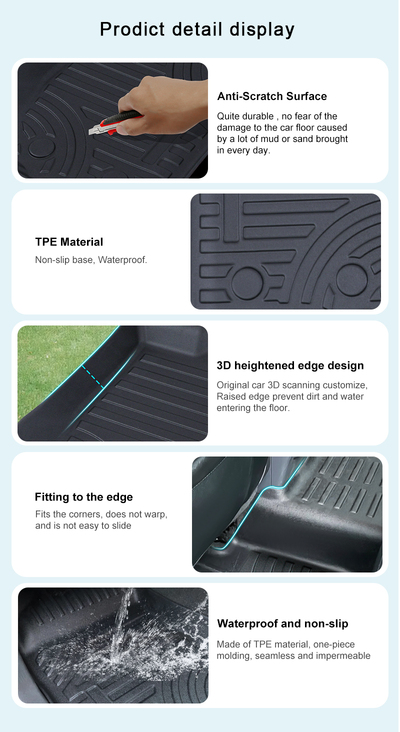 Prodict detail display

Anti-Scratch Surface

Quite durable , no fear of the damage to the car floor caused by a lot of mud or sand brought in every day.

TPE Material

Non-slip base, Waterproof.

3D heightened edge design

Original car 3D scanning customize, Raised edge prevent dirt and water entering the floor.

Fitting to the edge

Fits the corners, does not warp, and is not easy to slide

Waterproof and non-slip

Made of TPE material, one-piece molding, seamless and impermeable