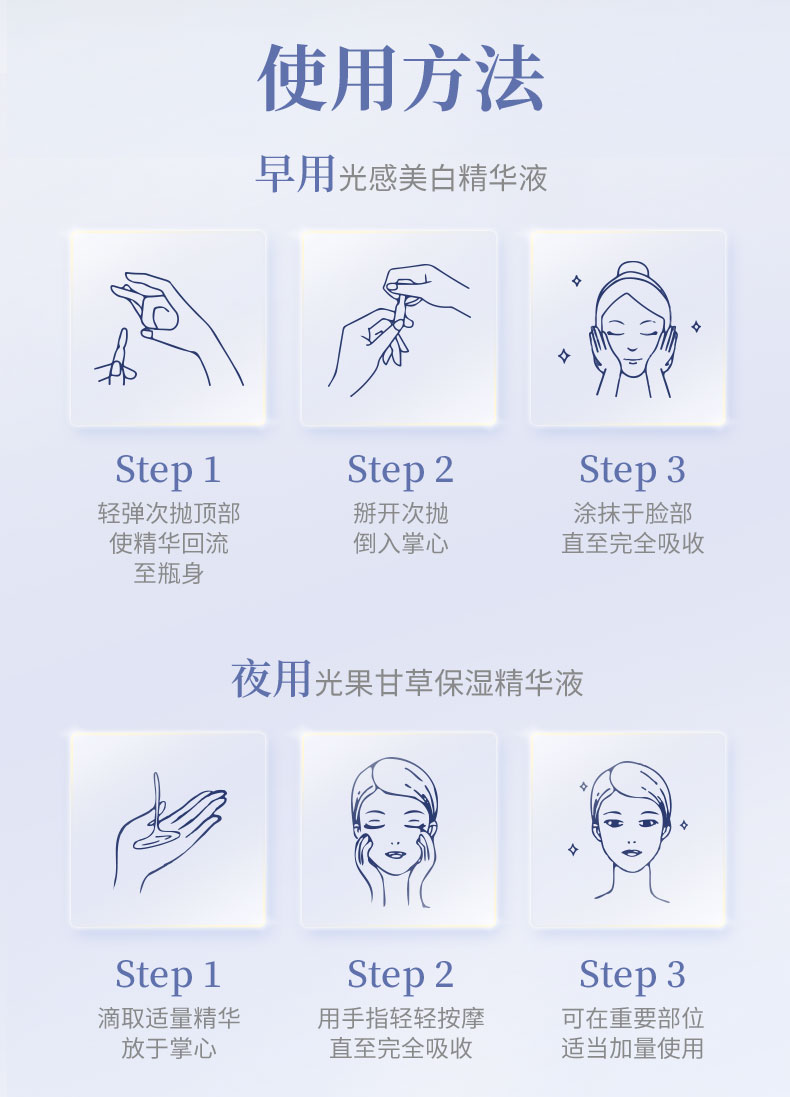 使用方法

早用光感美白精华液

Step 1
轻弹次抛顶部
使精华回流
至瓶身

Step 2
掰开次抛
倒入掌心

Step 3
涂抹于脸部
直至完全吸收

夜用光果甘草保湿精华液

Step 1
滴取适量精华
放于掌心

Step 2
用手指轻轻按摩
直至完全吸收

Step 3
可在重要部位
适当加量使用