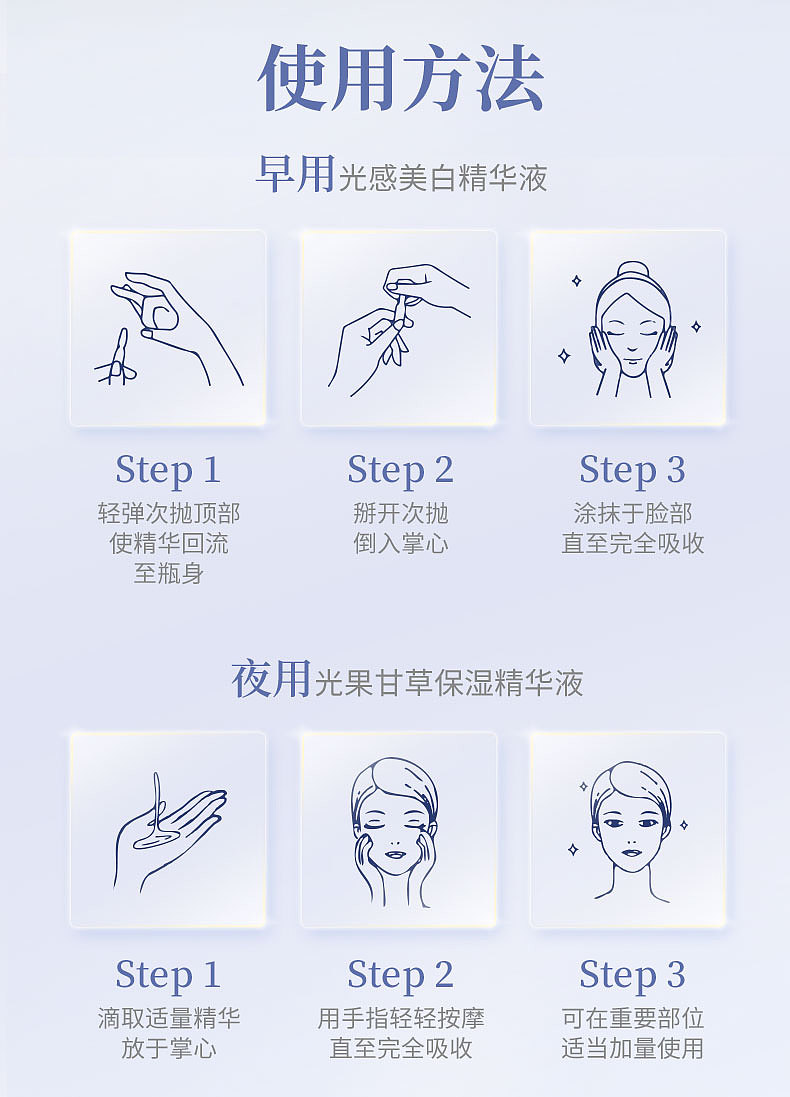 使用方法

早用光感美白精华液

Step 1
轻弹次抛顶部
使精华回流
至瓶身

Step 2
掰开次抛
倒入掌心

Step 3
涂抹于脸部
直至完全吸收

夜用光果甘草保湿精华液

Step 1
滴取适量精华
放于掌心

Step 2
用手指轻轻按摩
直至完全吸收

Step 3
可在重要部位
适当加量使用