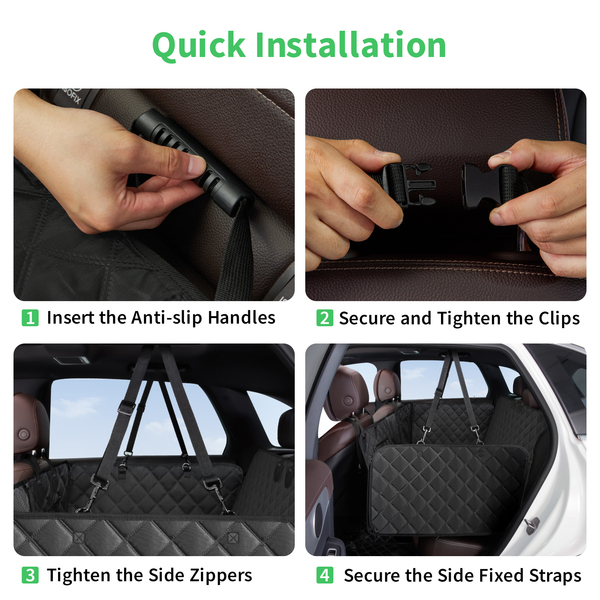 Quick Installation

ISOFIX

1 Insert the Anti-slip Handles

2 Secure and Tighten the Clips

3 Tighten the Side Zippers

4 Secure the Side Fixed Straps