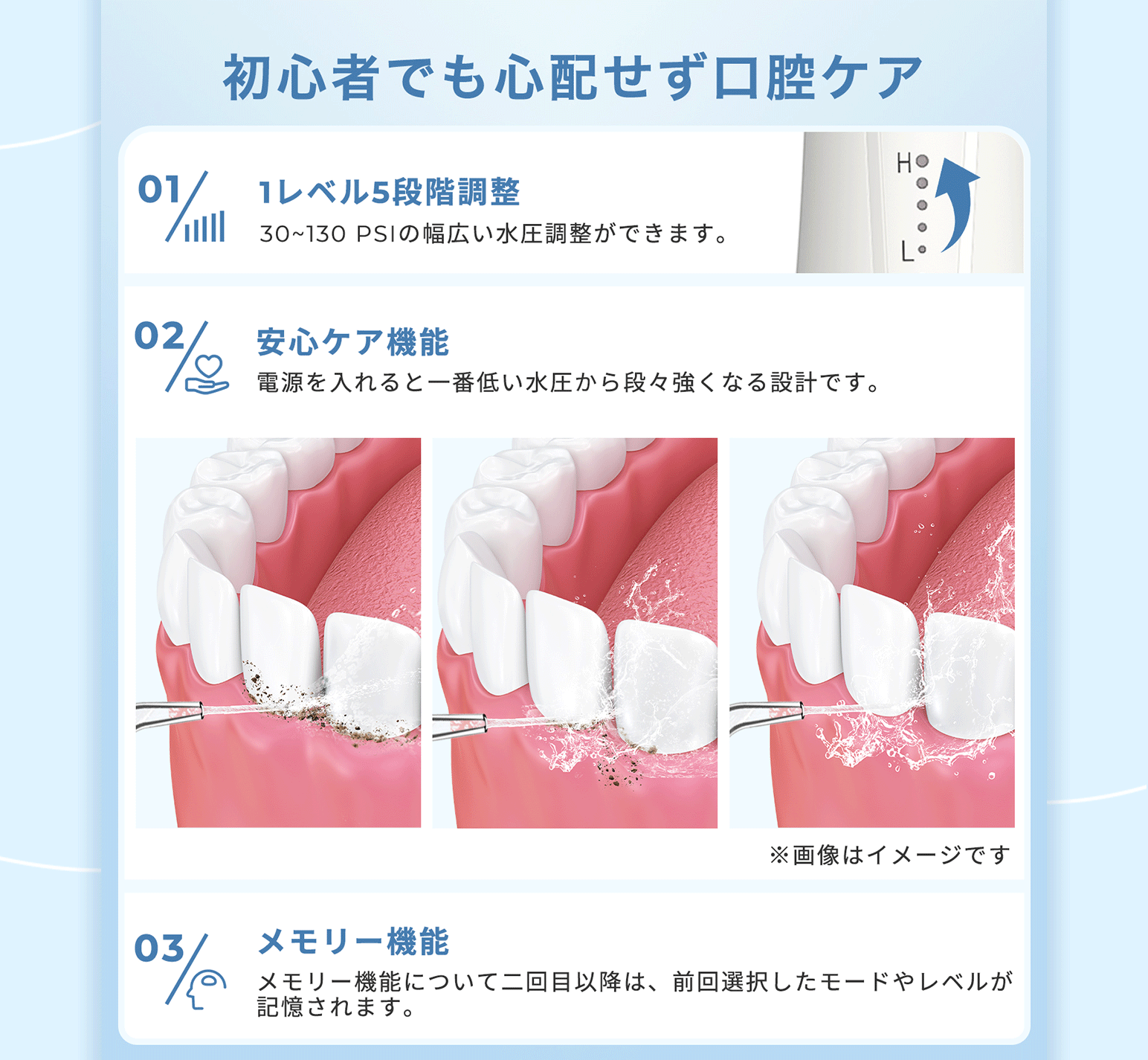 初心者でも心配せず口腔ケア

01

1レベル5段階調整

30~130 PSIの幅広い水圧調整ができます。

H

L

02

安心ケア機能

電源を入れると一番低い水圧から段々強くなる設計です。

※画像はイメージです

03

メモリー機能

メモリー機能について二回目以降は、前回選択したモードやレベルが記憶されます。