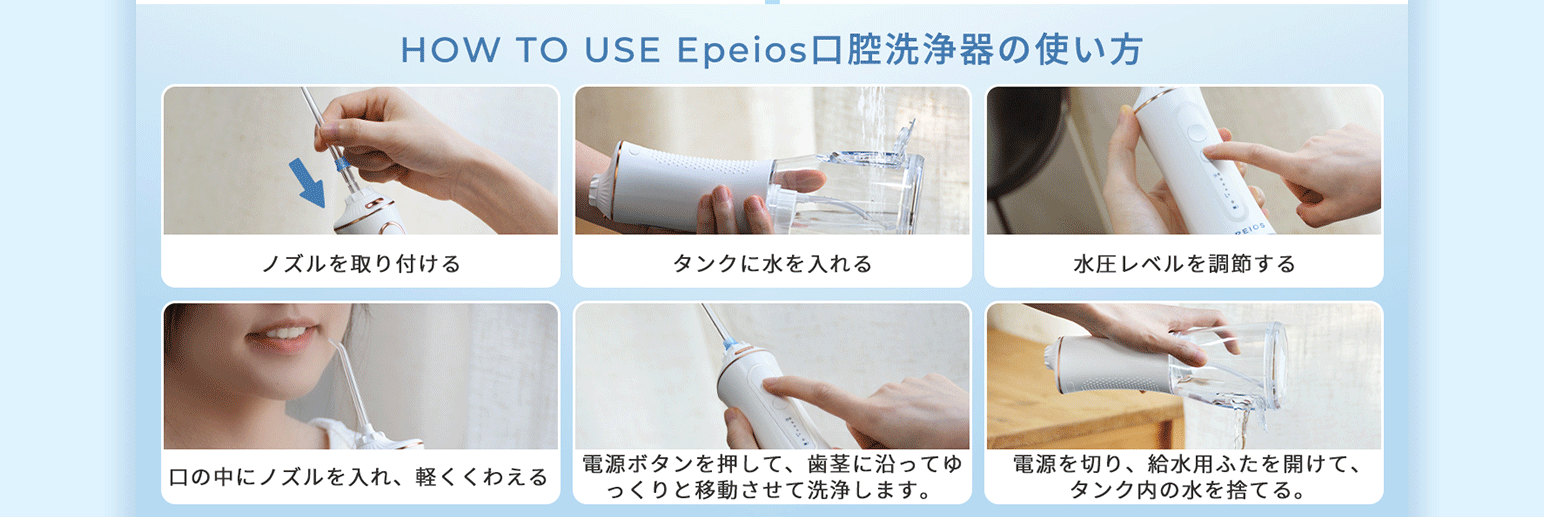 HOW TO USE Epeios口腔洗浄器の使い方

ノズルを取り付ける

タンクに水を入れる

EPEIOS

水圧レベルを調節する

口の中にノズルを入れ、軽くくわえる

電源ボタンを押して、歯茎に沿ってゆっくりと移動させて洗浄します。

電源を切り、給水用ふたを開けて、タンク内の水を捨てる。