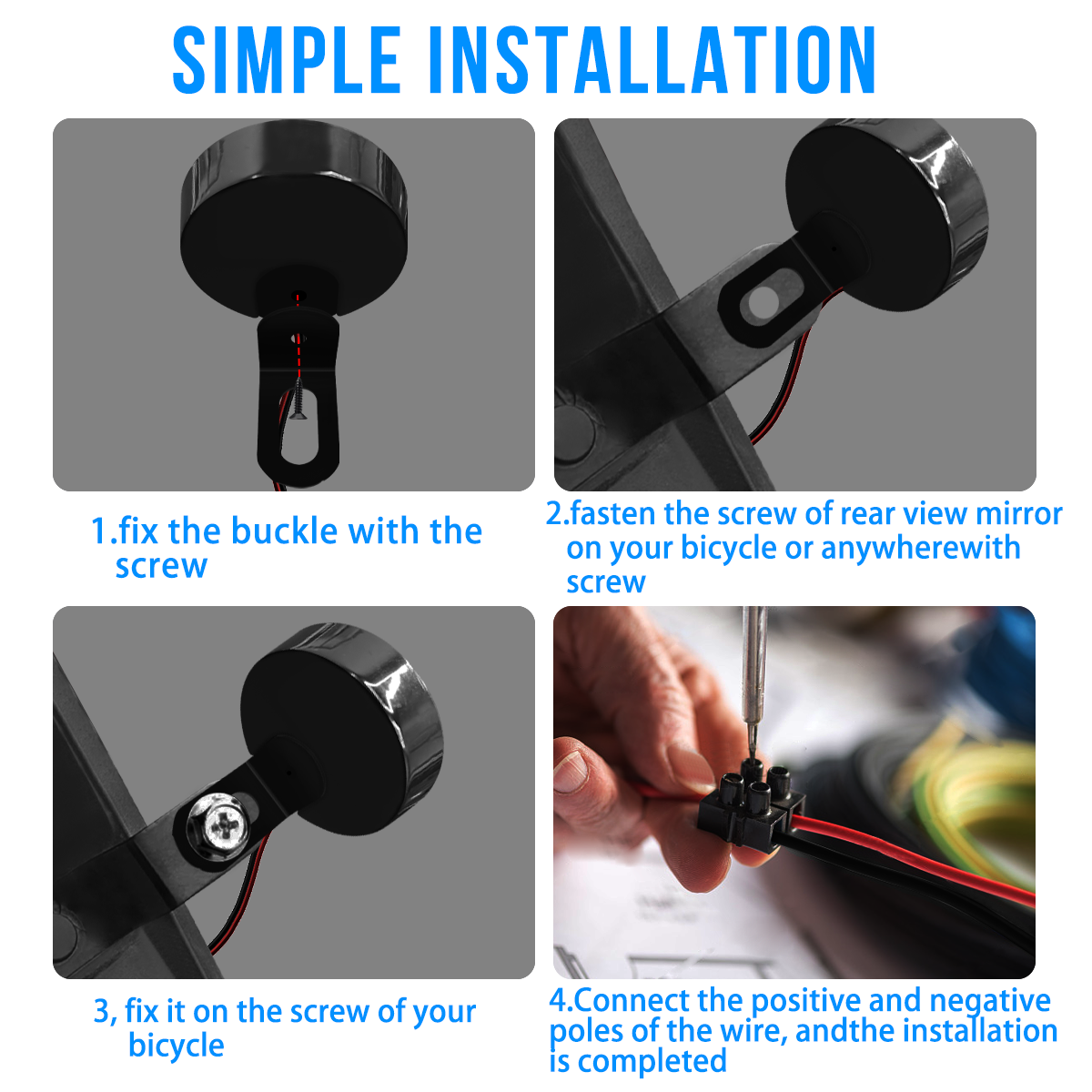 SIMPLE INSTALLATION

1.fix the buckle with the screw

2.fasten the screw of rear view mirror on your bicycle or anywherewith screw

3, fix it on the screw of your bicycle

4.Connect the positive and negative poles of the wire, andthe installation is completed