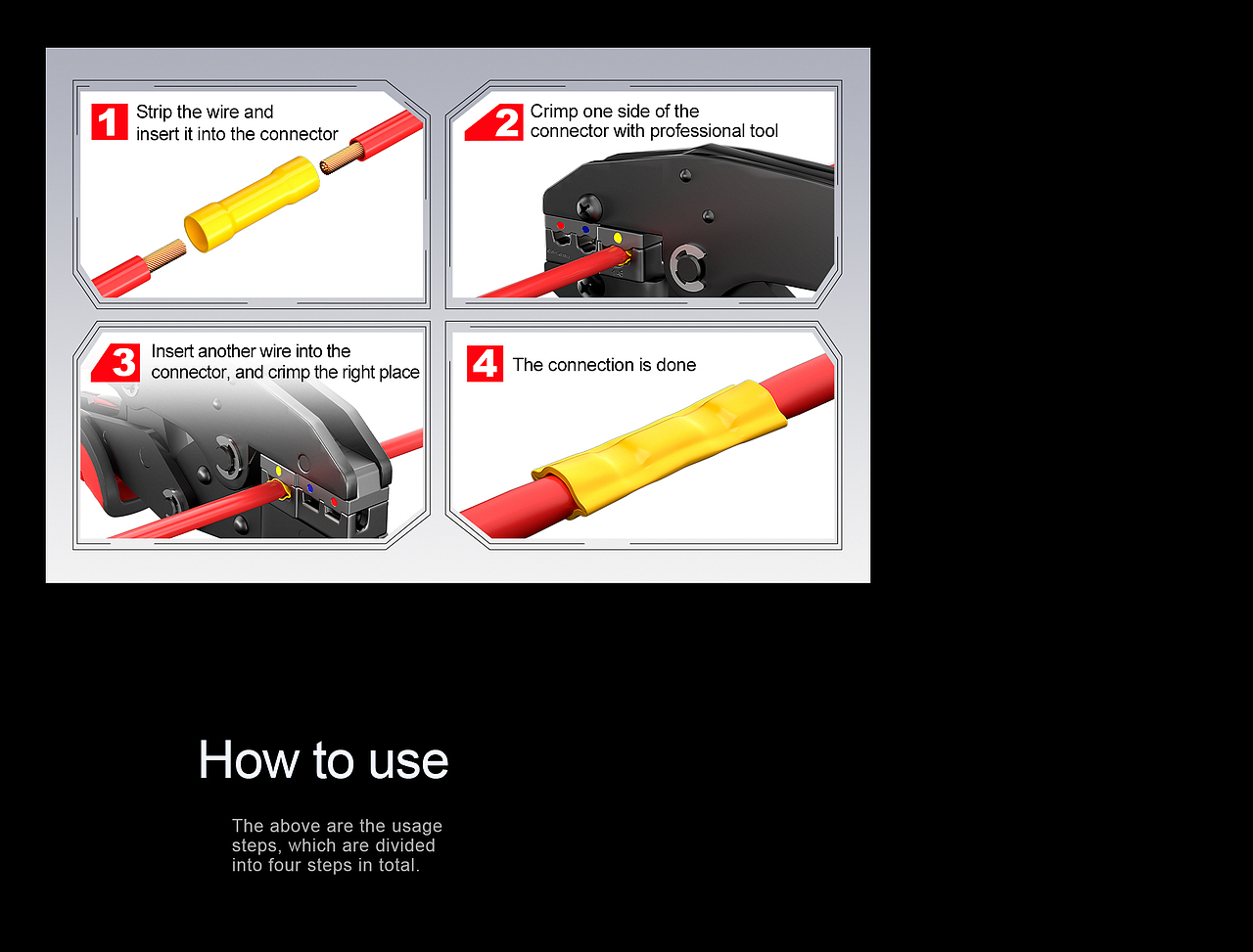 1 Strip the wire and insert it into the connector

2 Crimp one side of the connector with professional tool

3 Insert another wire into the connector, and crimp the right place

4 The connection is done

How to use

The above are the usage steps, which are divided into four steps in total.