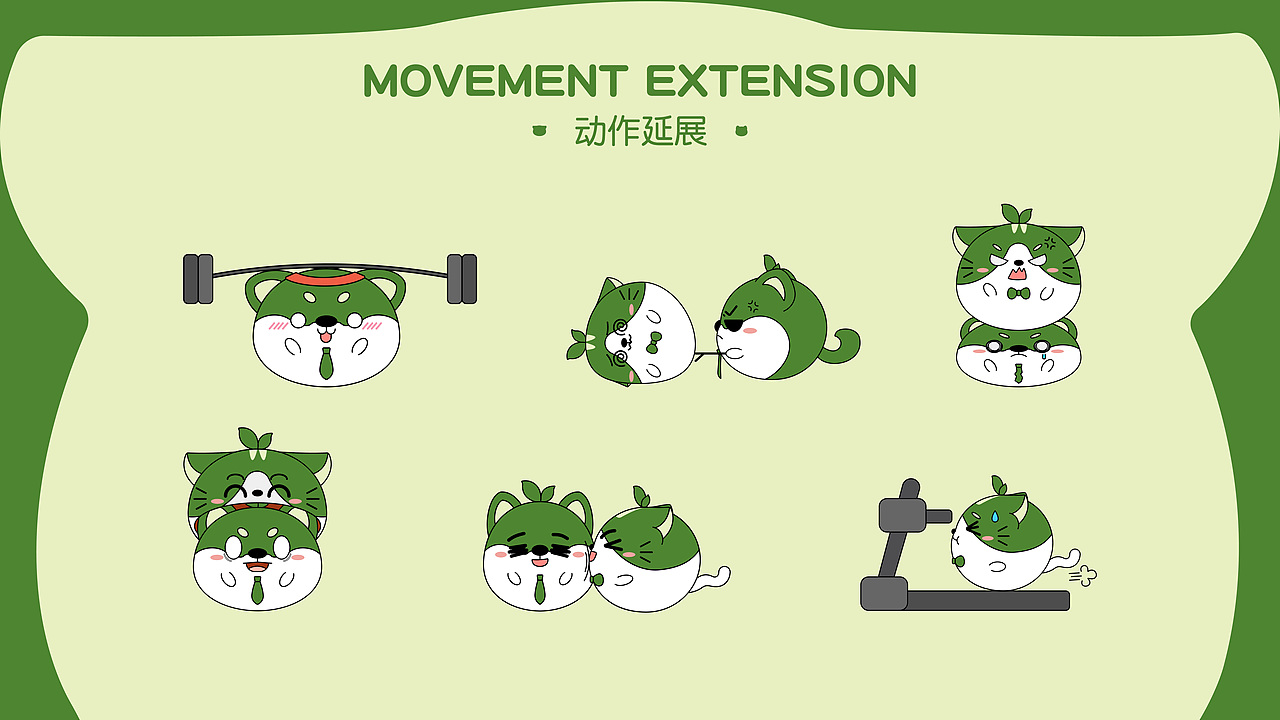 MOVEMENT EXTENSION
动作延展