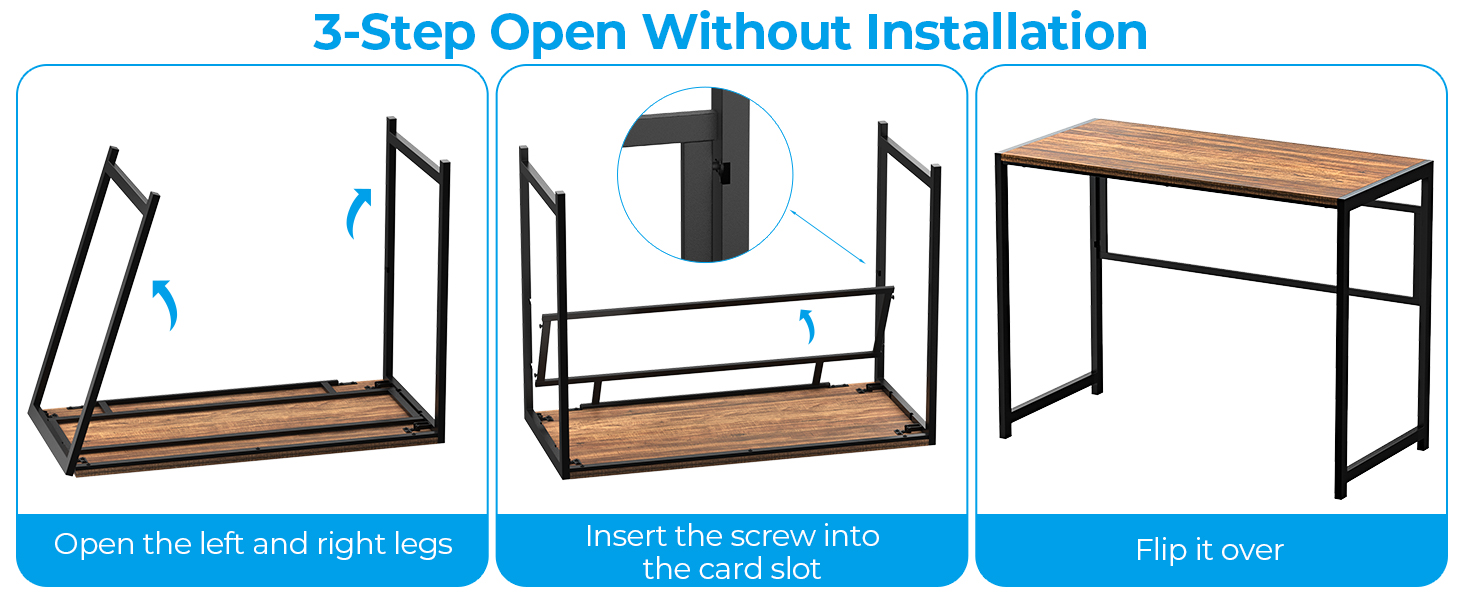 3-Step Open Without Installation

Open the left and right legs

Insert the screw into the card slot

Flip it over