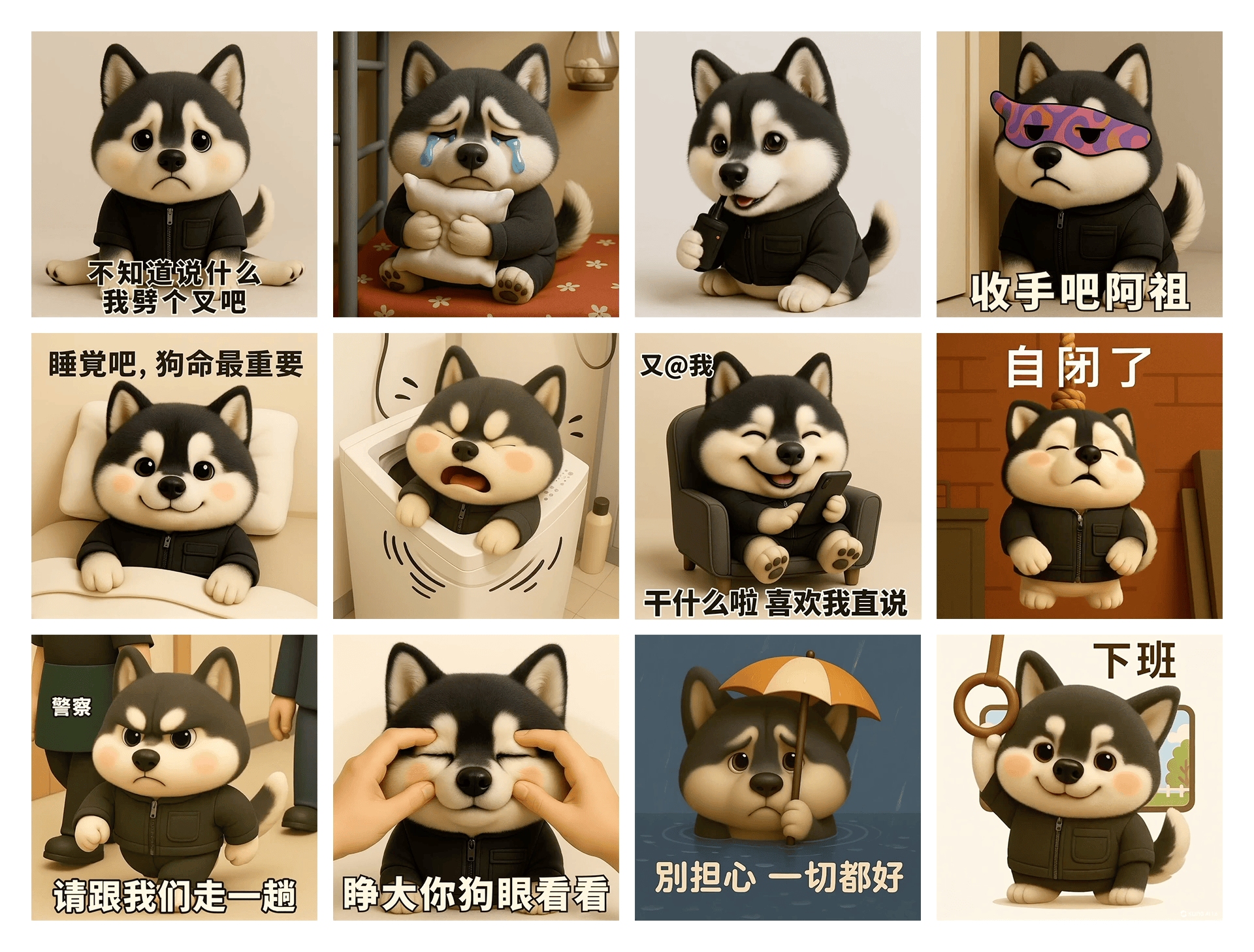 不知道说什么
我劈个叉吧

收手吧阿祖

睡觉吧，狗命最重要

又@我

干什么啦 喜欢我直说

自闭了

警察

请跟我们走一趟

睁大你狗眼看看

别担心 一切都好

下班