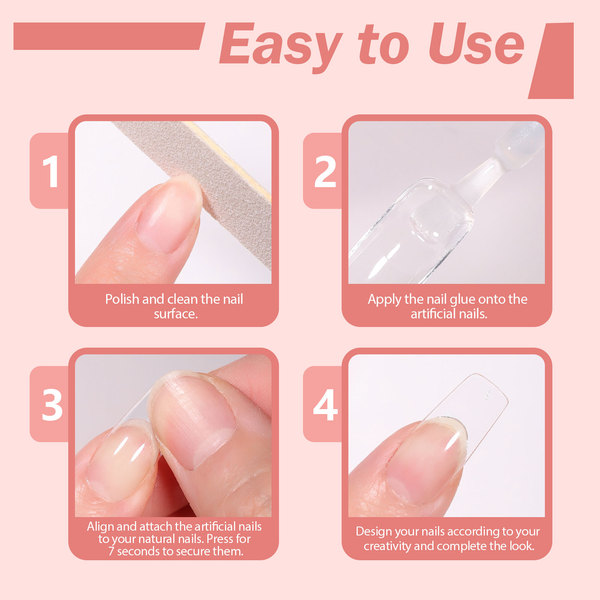 Easy to Use

1
Polish and clean the nail surface.

2
Apply the nail glue onto the artificial nails.

3
Align and attach the artificial nails to your natural nails. Press for 7 seconds to secure them.

4
Design your nails according to your creativity and complete the look.