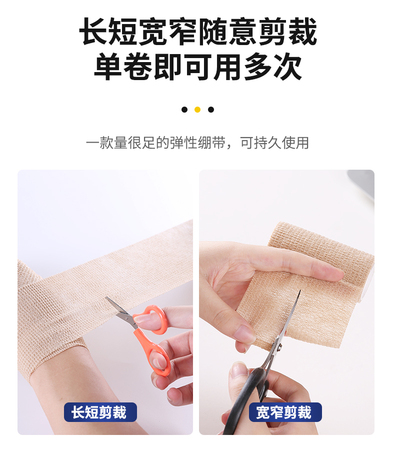 长短宽窄随意剪裁
单卷即可用多次

一款量很足的弹性绷带，可持久使用

长短剪裁

宽窄剪裁