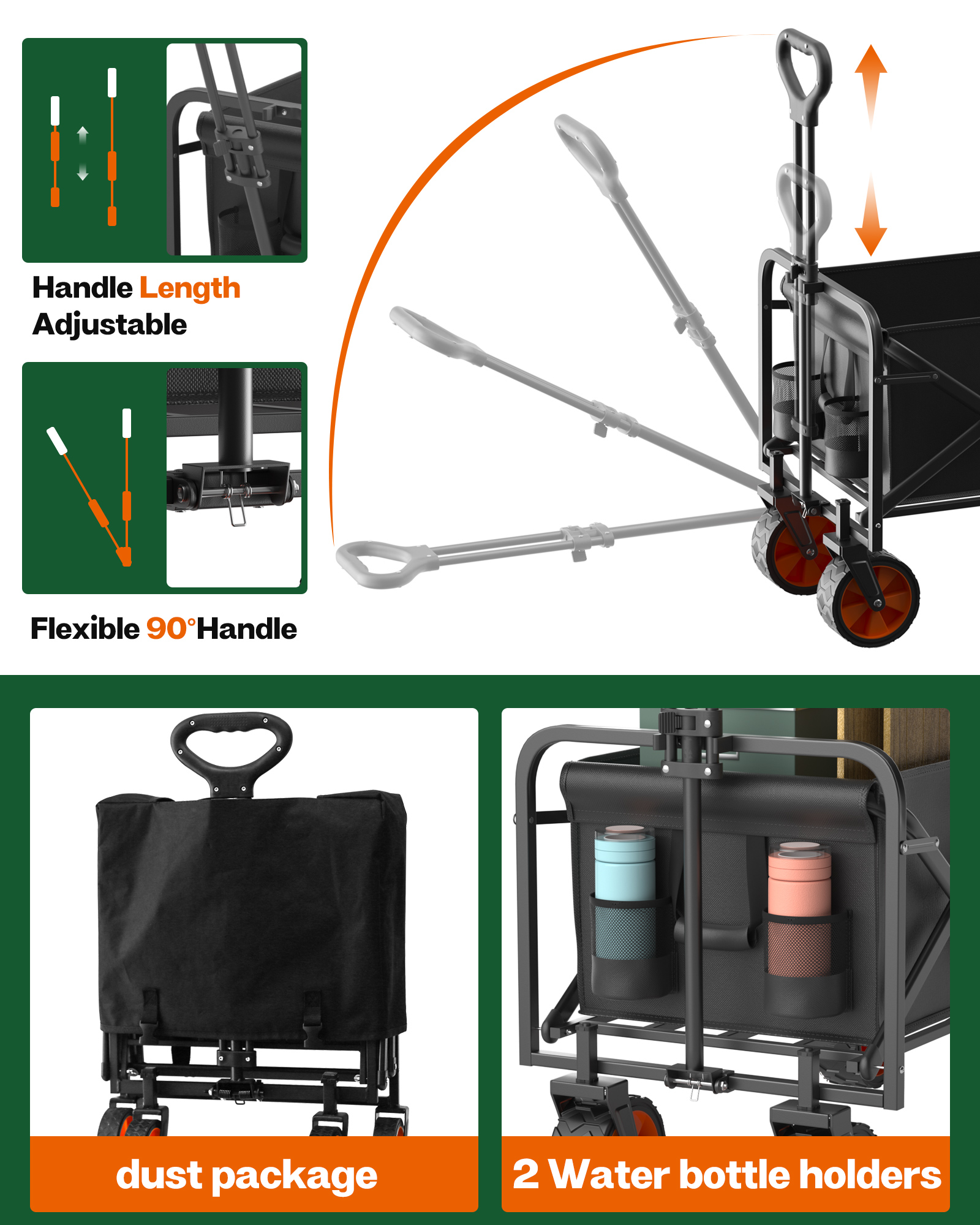 Handle Length Adjustable

Flexible 90°Handle

dust package

2 Water bottle holders