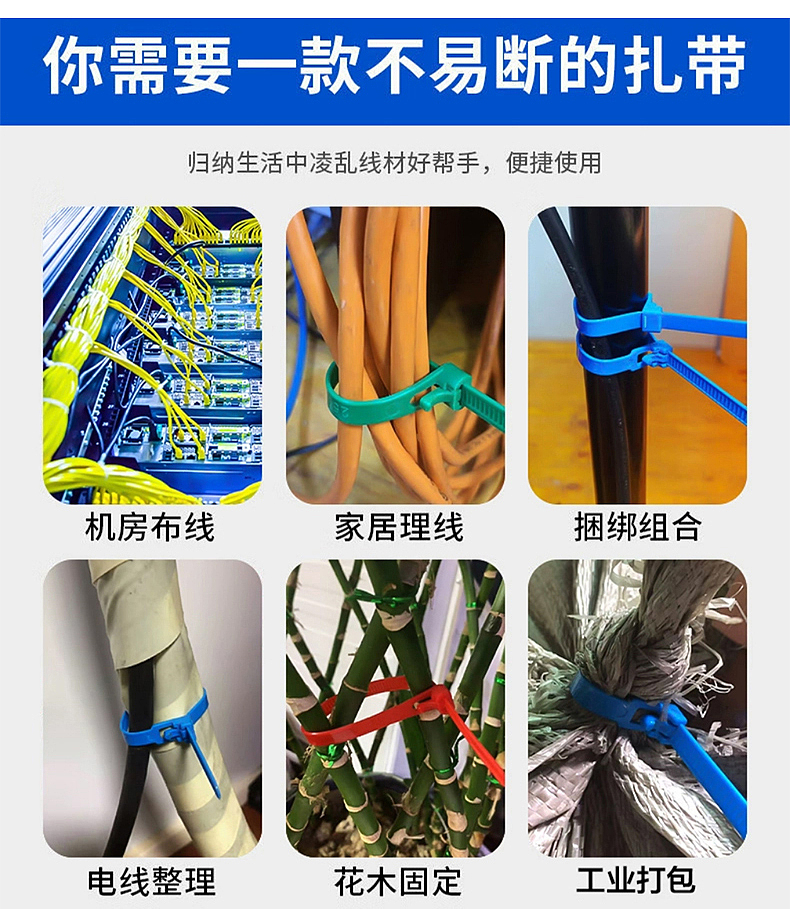 你需要一款不易断的扎带

归纳生活中凌乱线材好帮手，便捷使用

机房布线

家居理线

捆绑组合

电线整理

花木固定

工业打包