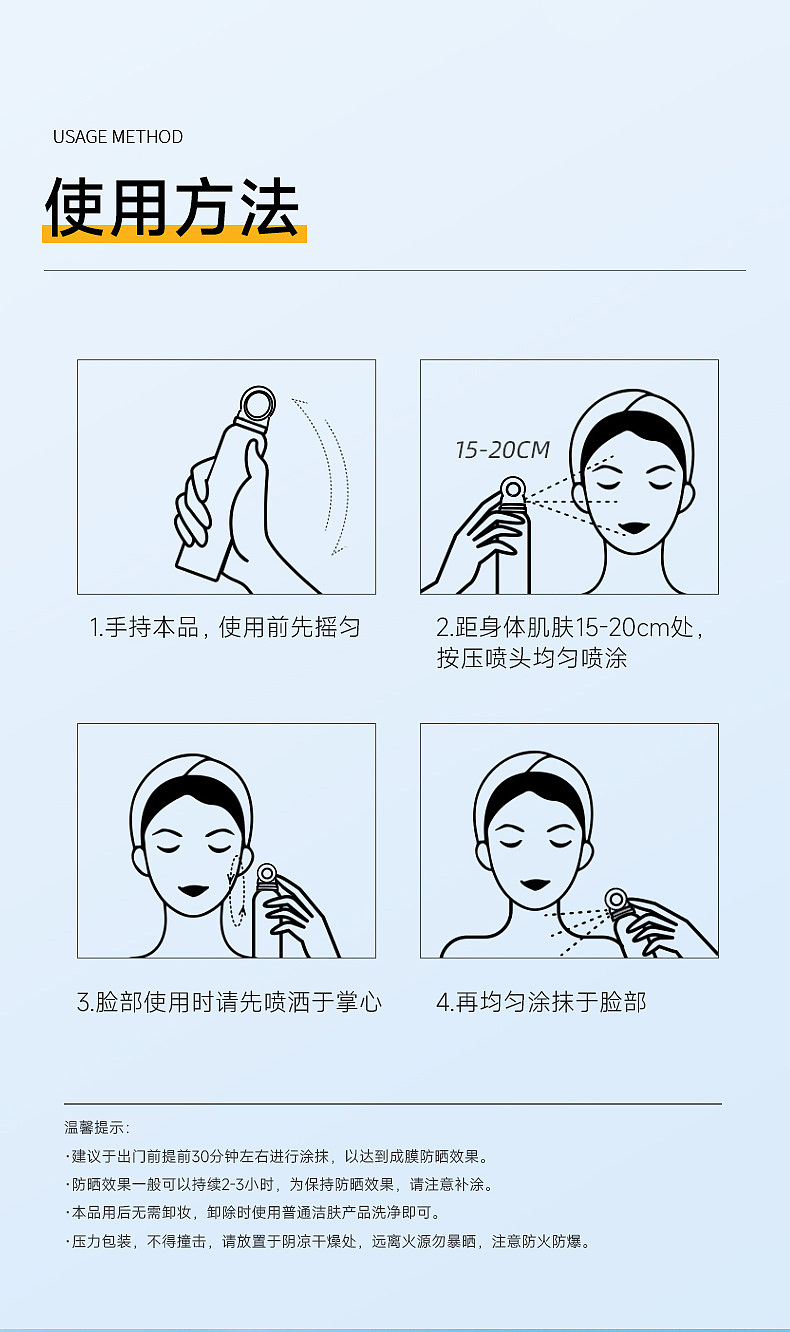 USAGE METHOD

使用方法

15-20CM

1.手持本品，使用前先摇匀

2.距身体肌肤15-20cm处，按压喷头均匀喷涂

3.脸部使用时请先喷洒于掌心

4.再均匀涂抹于脸部

温馨提示：

·建议于出门前提前30分钟左右进行涂抹，以达到成膜防晒效果。

·防晒效果一般可以持续2-3小时，为保持防晒效果，请注意补涂。

·本品用后无需卸妆，卸除时使用普通洁肤产品洗净即可。

·压力包装，不得撞击，请放置于阴凉干燥处，远离火源勿暴晒，注意防火防爆。