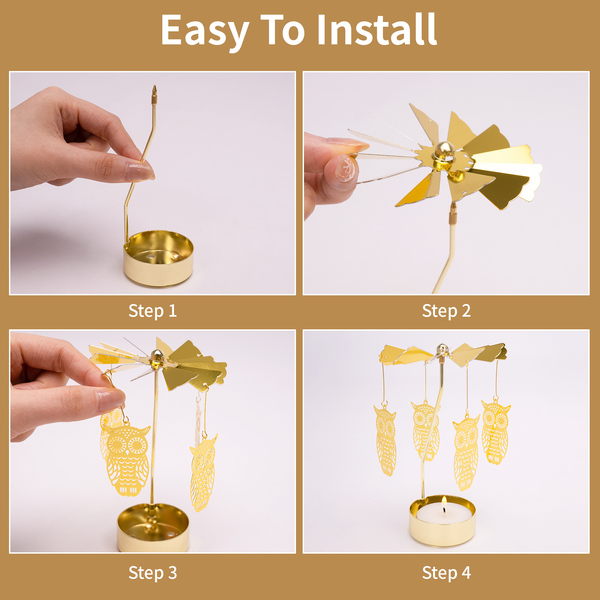 Easy To Install

Step 1

Step 2

Step 3

Step 4