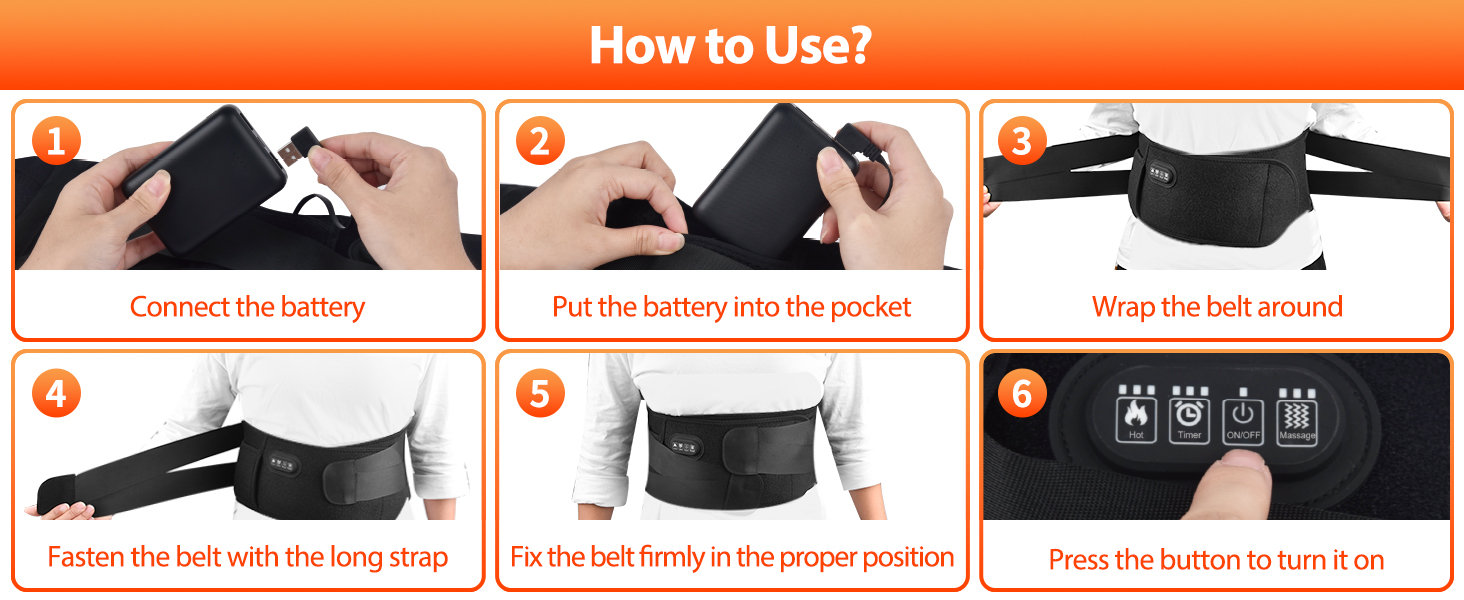 How to Use?

1
Connect the battery

2
Put the battery into the pocket

3
Wrap the belt around

4
Fasten the belt with the long strap

5
Fix the belt firmly in the proper position

6
Hot
Timer
ON/OFF
Massage
Press the button to turn it on