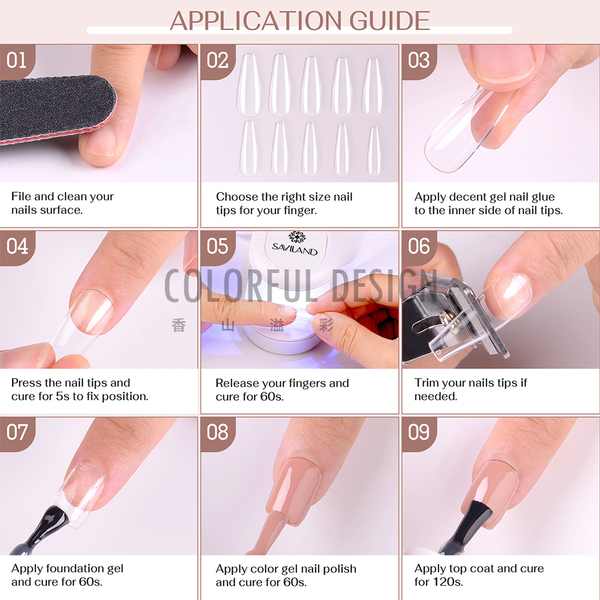 APPLICATION GUIDE

01

File and clean your nails surface.

02

Choose the right size nail tips for your finger.

03

Apply decent gel nail glue to the inner side of nail tips.

04

Press the nail tips and cure for 5s to fix position.

05

SAVILAND

COLORFUL DESIGN

香 山 溢 彩

Release your fingers and cure for 60s.

06

Trim your nails tips if needed.

07

Apply foundation gel and cure for 60s.

08

Apply color gel nail polish and cure for 60s.

09

Apply top coat and cure for 120s.