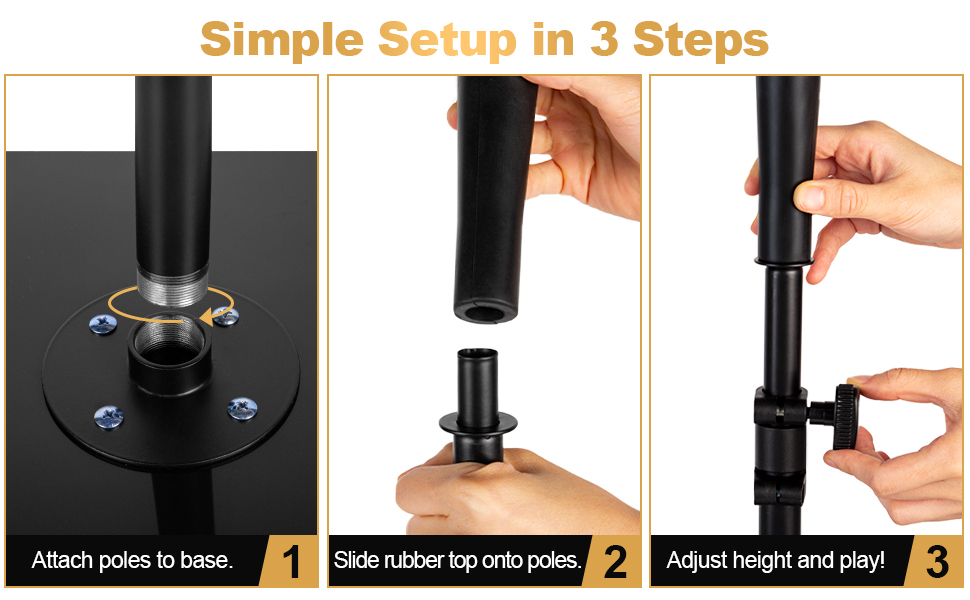 Simple Setup in 3 Steps

Attach poles to base. 1

Slide rubber top onto poles. 2

Adjust height and play! 3