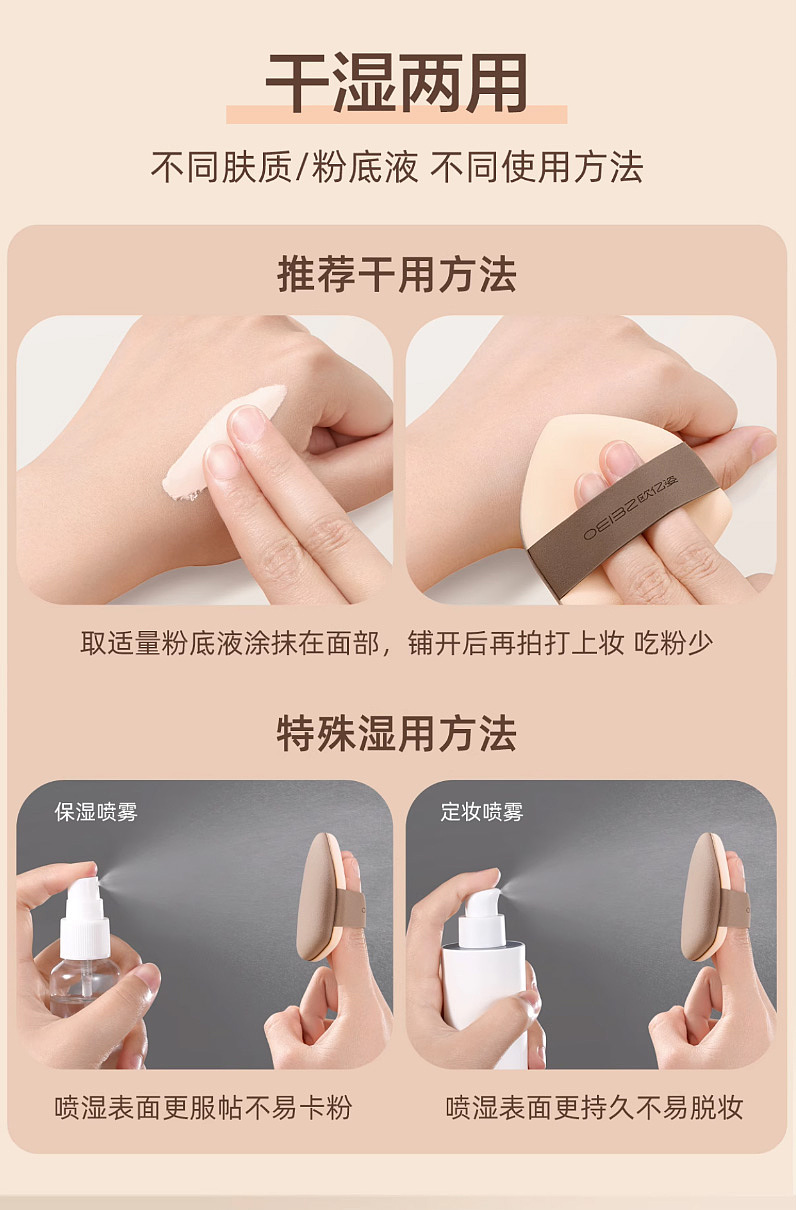 干湿两用

不同肤质/粉底液 不同使用方法

推荐干用方法

OEIBZ欧亿姿

取适量粉底液涂抹在面部，铺开后再拍打上妆 吃粉少

特殊湿用方法

保湿喷雾

定妆喷雾

喷湿表面更服帖不易卡粉

喷湿表面更持久不易脱妆