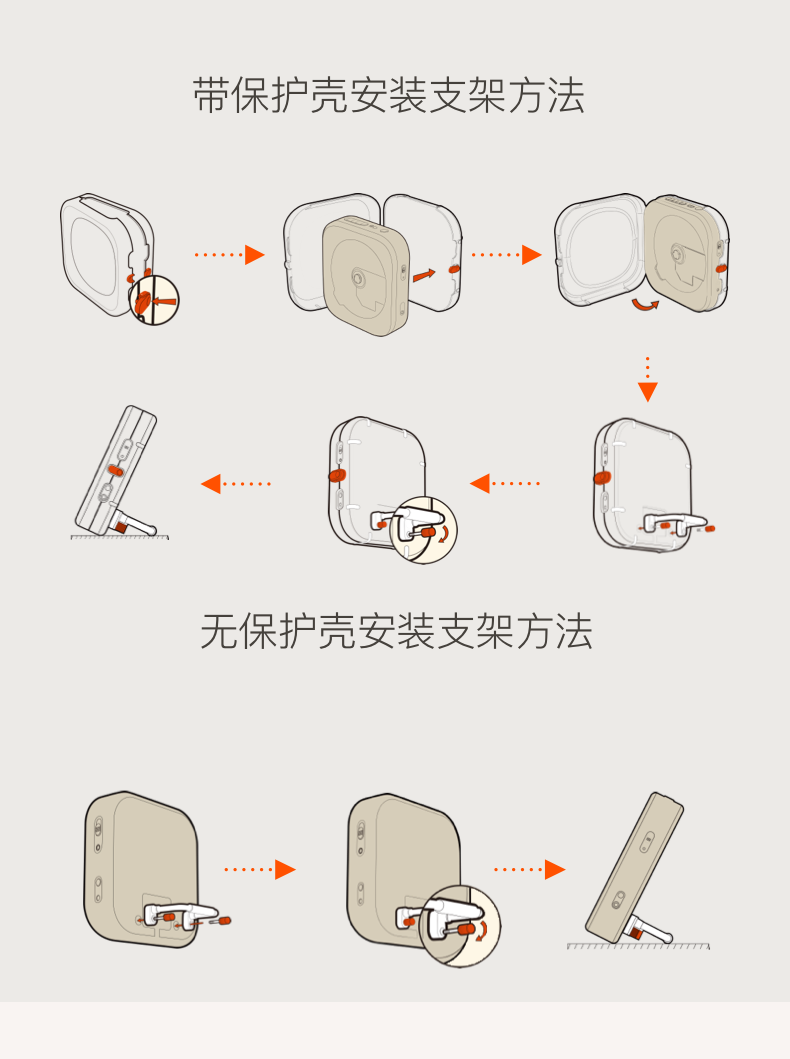 带保护壳安装支架方法

无保护壳安装支架方法