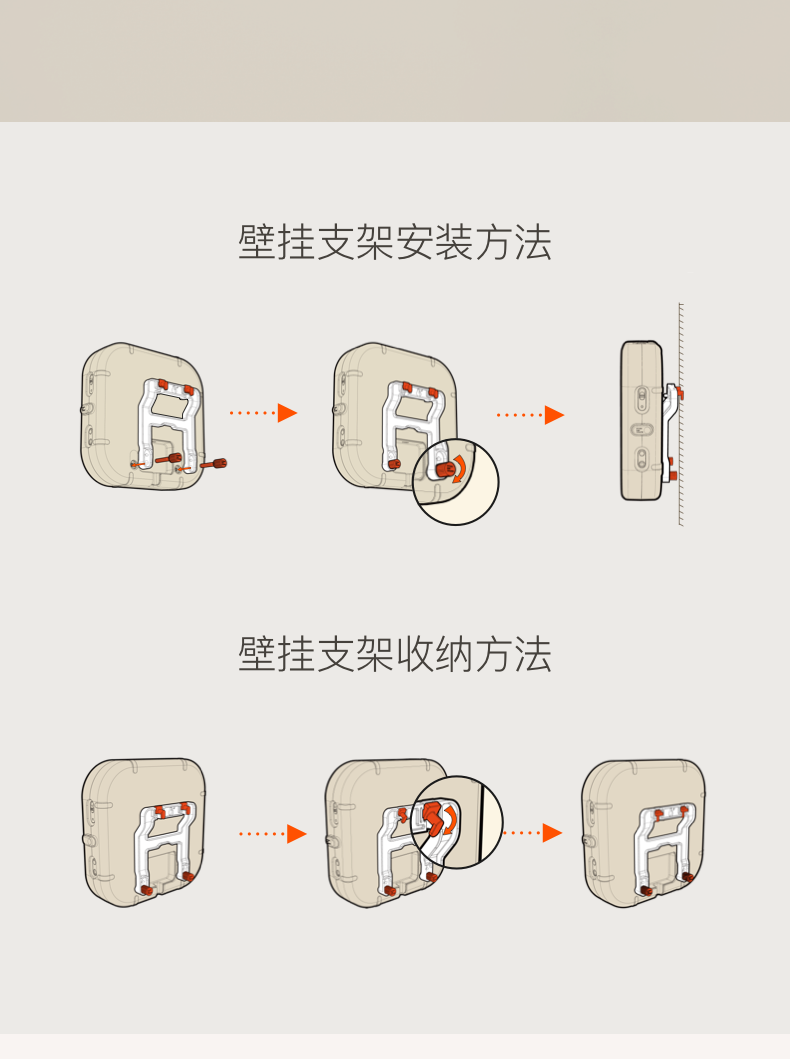 壁挂支架安装方法

壁挂支架收纳方法