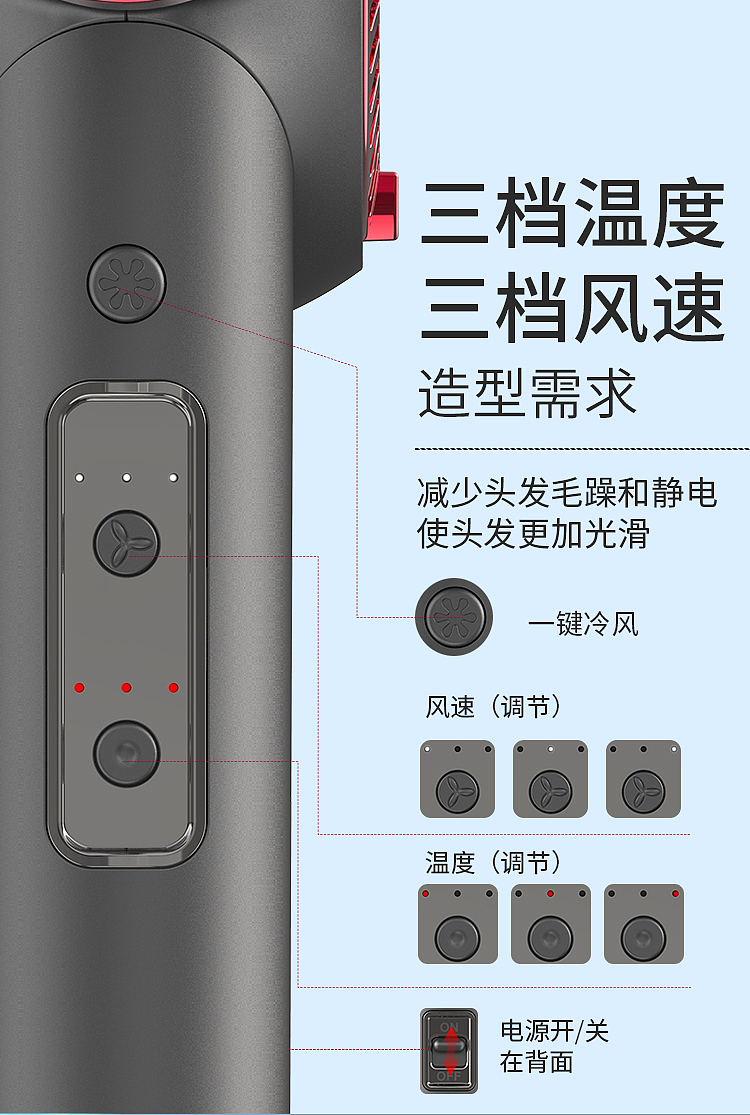 三档温度
三档风速
造型需求

减少头发毛躁和静电
使头发更加光滑

一键冷风

风速（调节）

温度（调节）

ON
OFF

电源开/关
在背面