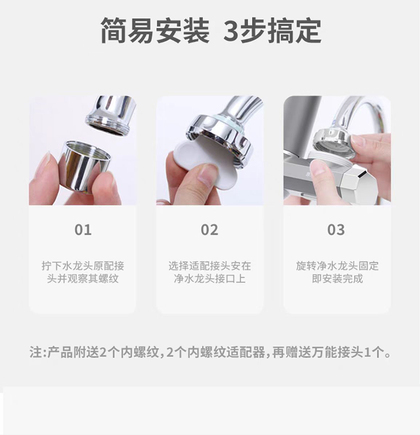 简易安装 3步搞定

01

拧下水龙头原配接头并观察其螺纹

02

选择适配接头安在净水龙头接口上

03

旋转净水龙头固定即安装完成

注:产品附送2个内螺纹,2个内螺纹适配器,再赠送万能接头1个。