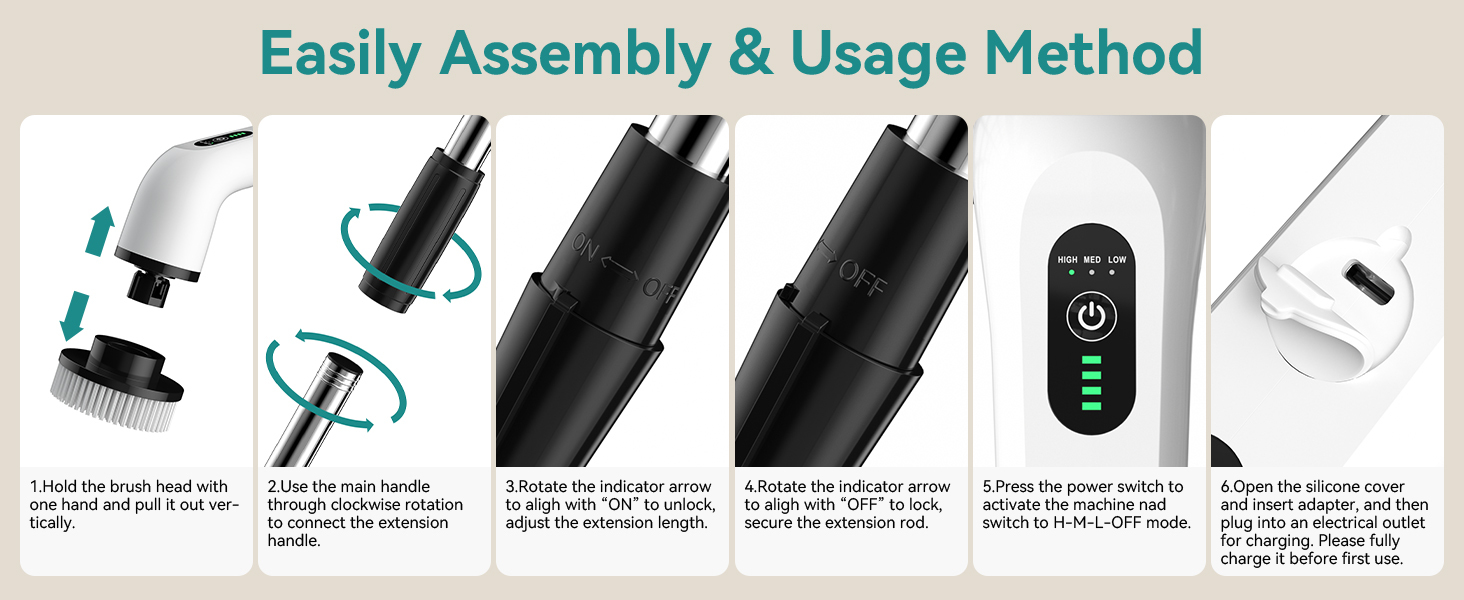 Easily Assembly & Usage Method

1.Hold the brush head with one hand and pull it out vertically.

2.Use the main handle through clockwise rotation to connect the extension handle.

ON ⟷ OFF

3.Rotate the indicator arrow to aligh with "ON" to unlock, adjust the extension length.

OFF

4.Rotate the indicator arrow to aligh with "OFF" to lock, secure the extension rod.

HIGH MED LOW

5.Press the power switch to activate the machine nad switch to H-M-L-OFF mode.

6.Open the silicone cover and insert adapter, and then plug into an electrical outlet for charging. Please fully charge it before first use.