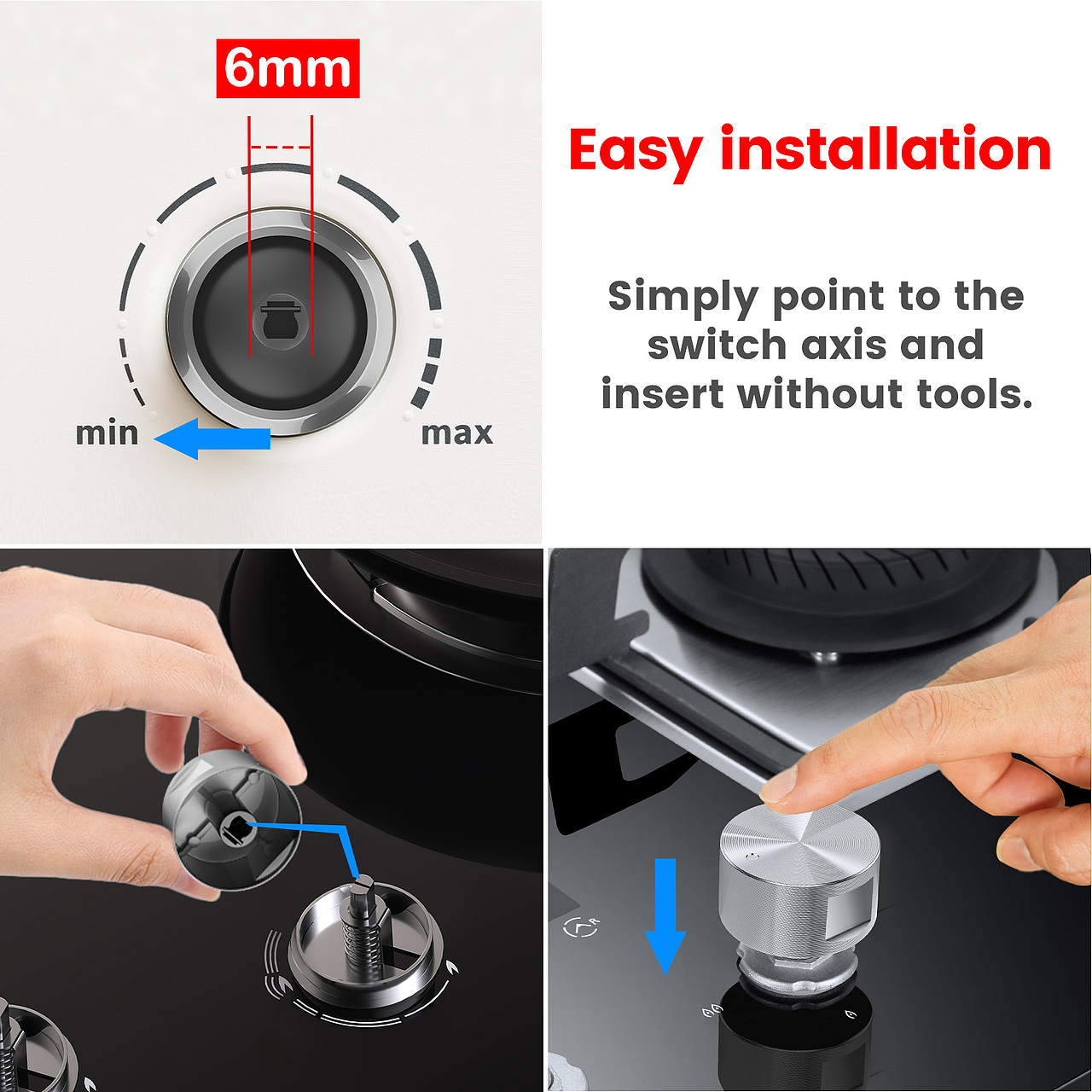 6mm

min

max

Easy installation

Simply point to the switch axis and insert without tools.