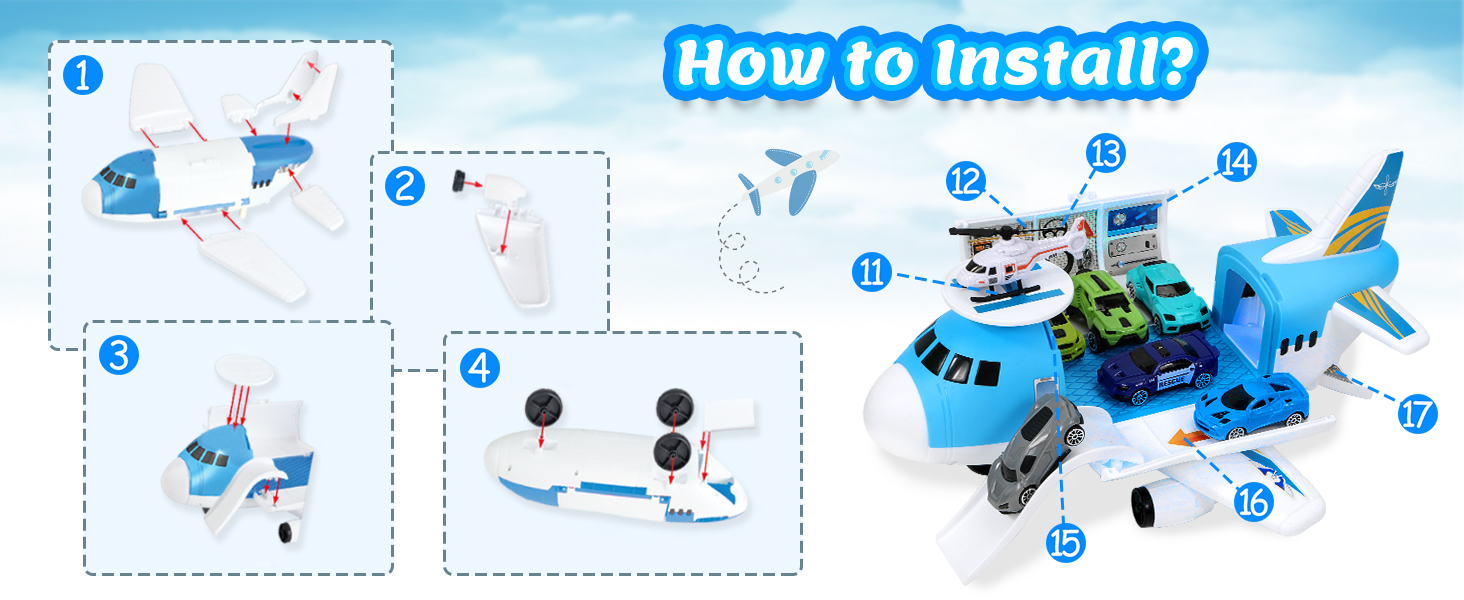 How to Install?

1

2

3

4

11

12

13

14

15

16

17

RESCUE