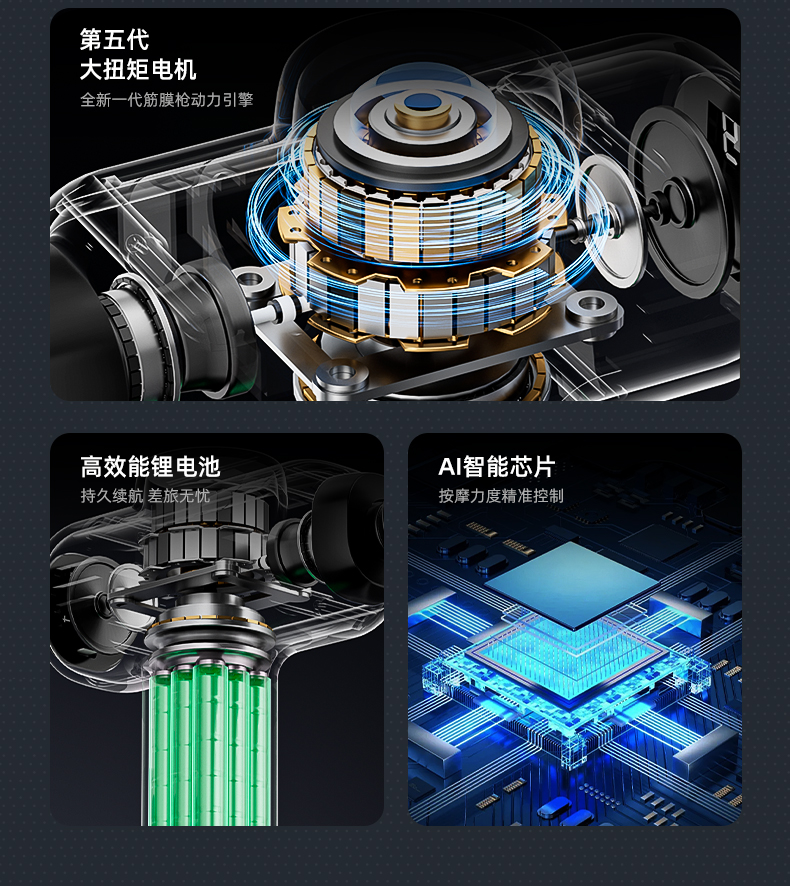 第五代
大扭矩电机
全新一代筋膜枪动力引擎

高效能锂电池
持久续航 差旅无忧

AI智能芯片
按摩力度精准控制