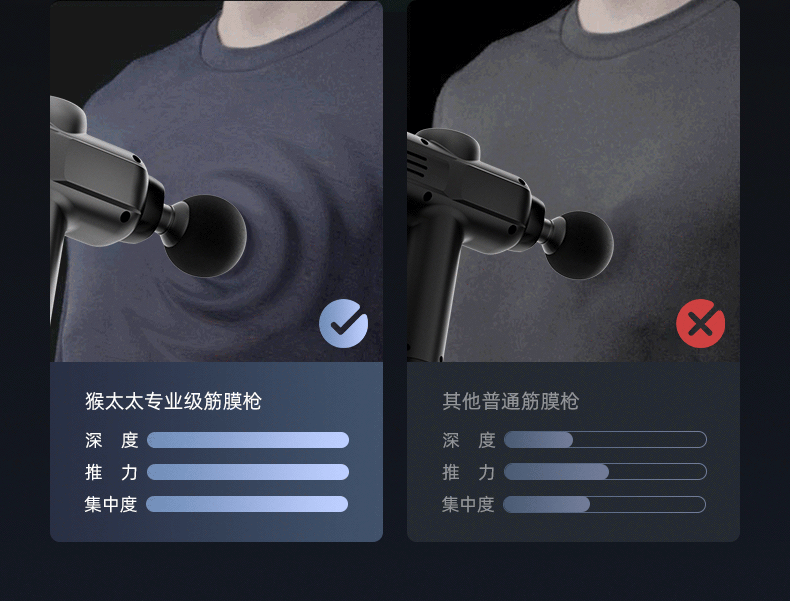 猴太太专业级筋膜枪

深 度

推 力

集中度

其他普通筋膜枪

深 度

推 力

集中度