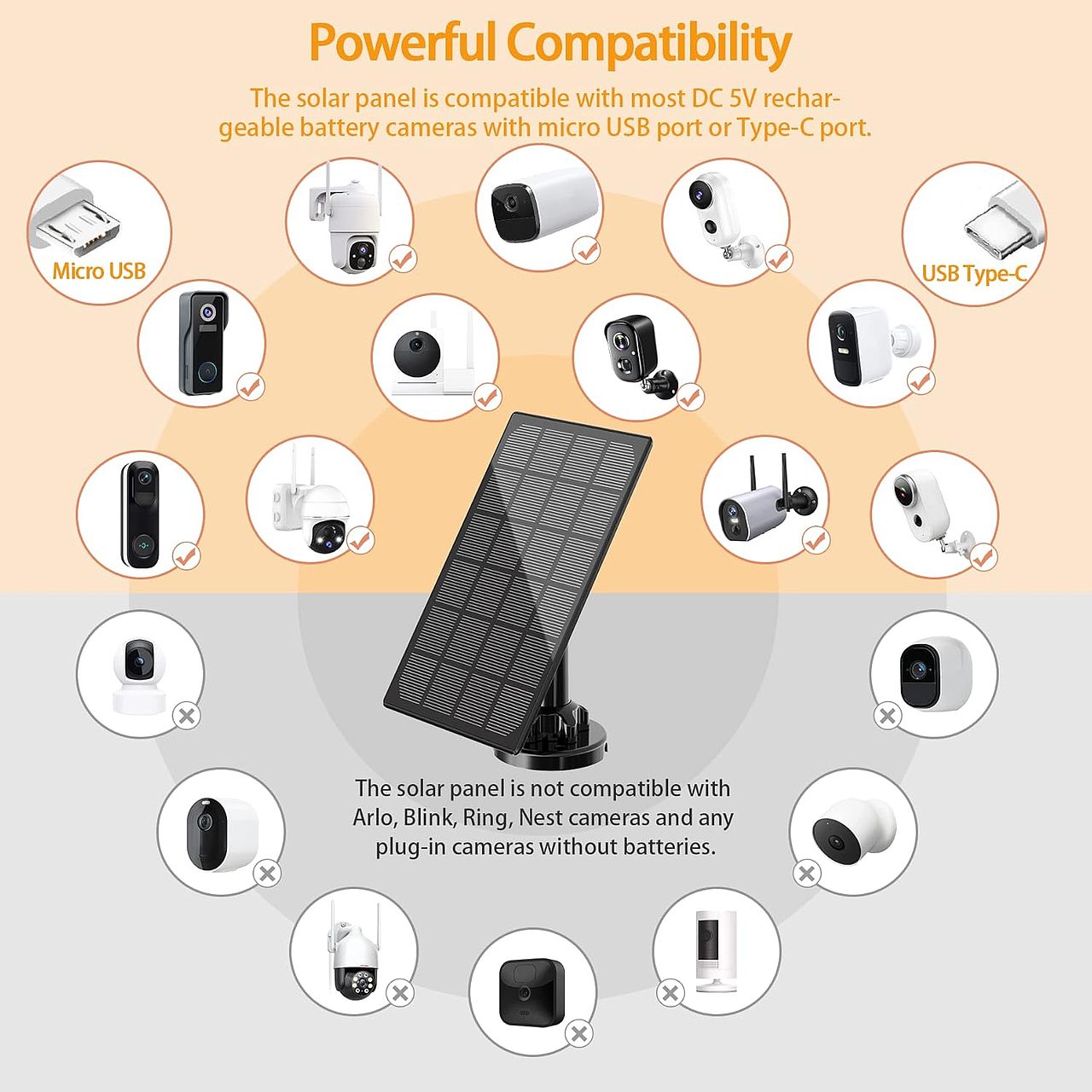 Powerful Compatibility

The solar panel is compatible with most DC 5V rechargeable battery cameras with micro USB port or Type-C port.

Micro USB

USB Type-C

The solar panel is not compatible with Arlo, Blink, Ring, Nest cameras and any plug-in cameras without batteries.