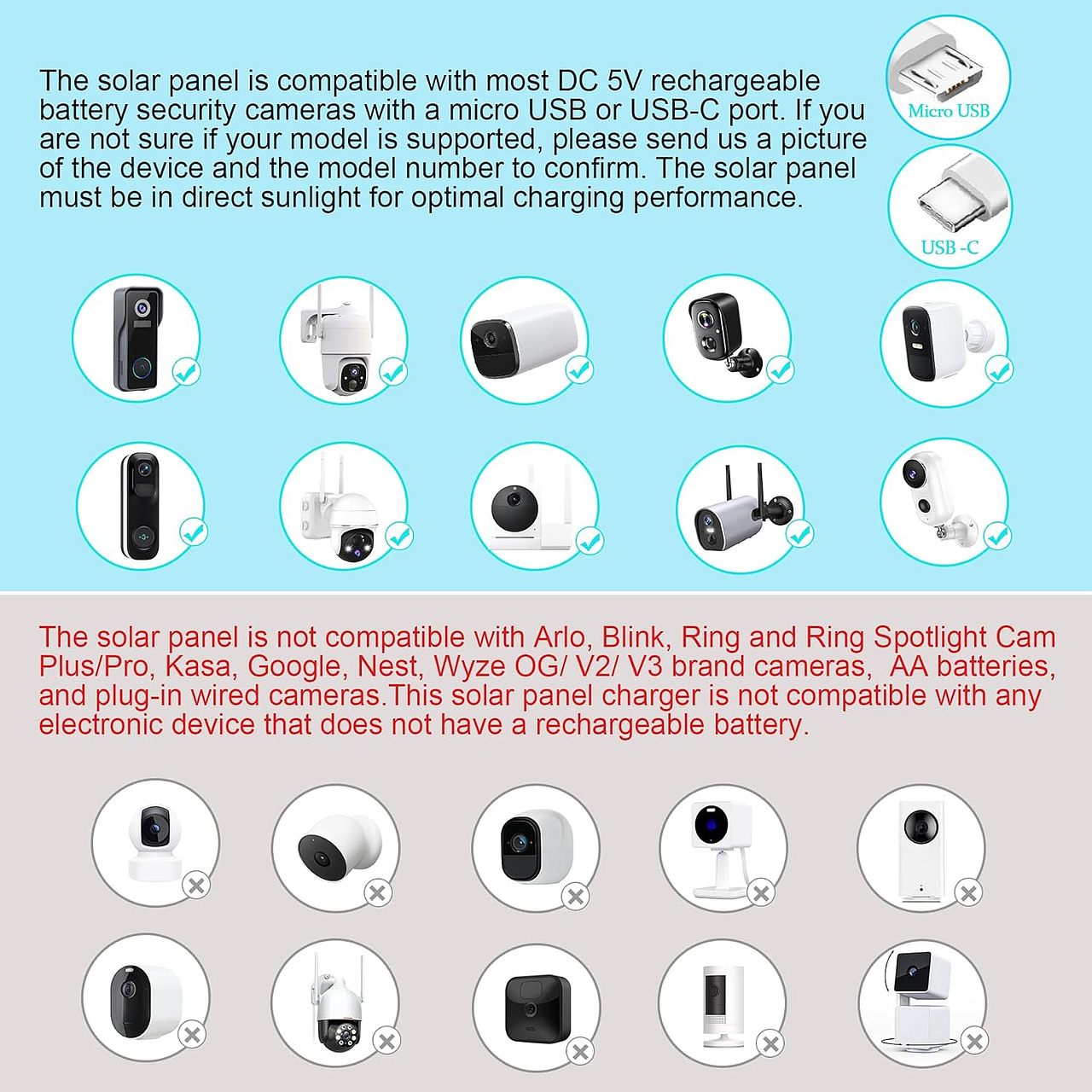 The solar panel is compatible with most DC 5V rechargeable battery security cameras with a micro USB or USB-C port. If you are not sure if your model is supported, please send us a picture of the device and the model number to confirm. The solar panel must be in direct sunlight for optimal charging performance.

Micro USB

USB -C

The solar panel is not compatible with Arlo, Blink, Ring and Ring Spotlight Cam Plus/Pro, Kasa, Google, Nest, Wyze OG/ V2/ V3 brand cameras, AA batteries, and plug-in wired cameras.This solar panel charger is not compatible with any electronic device that does not have a rechargeable battery.