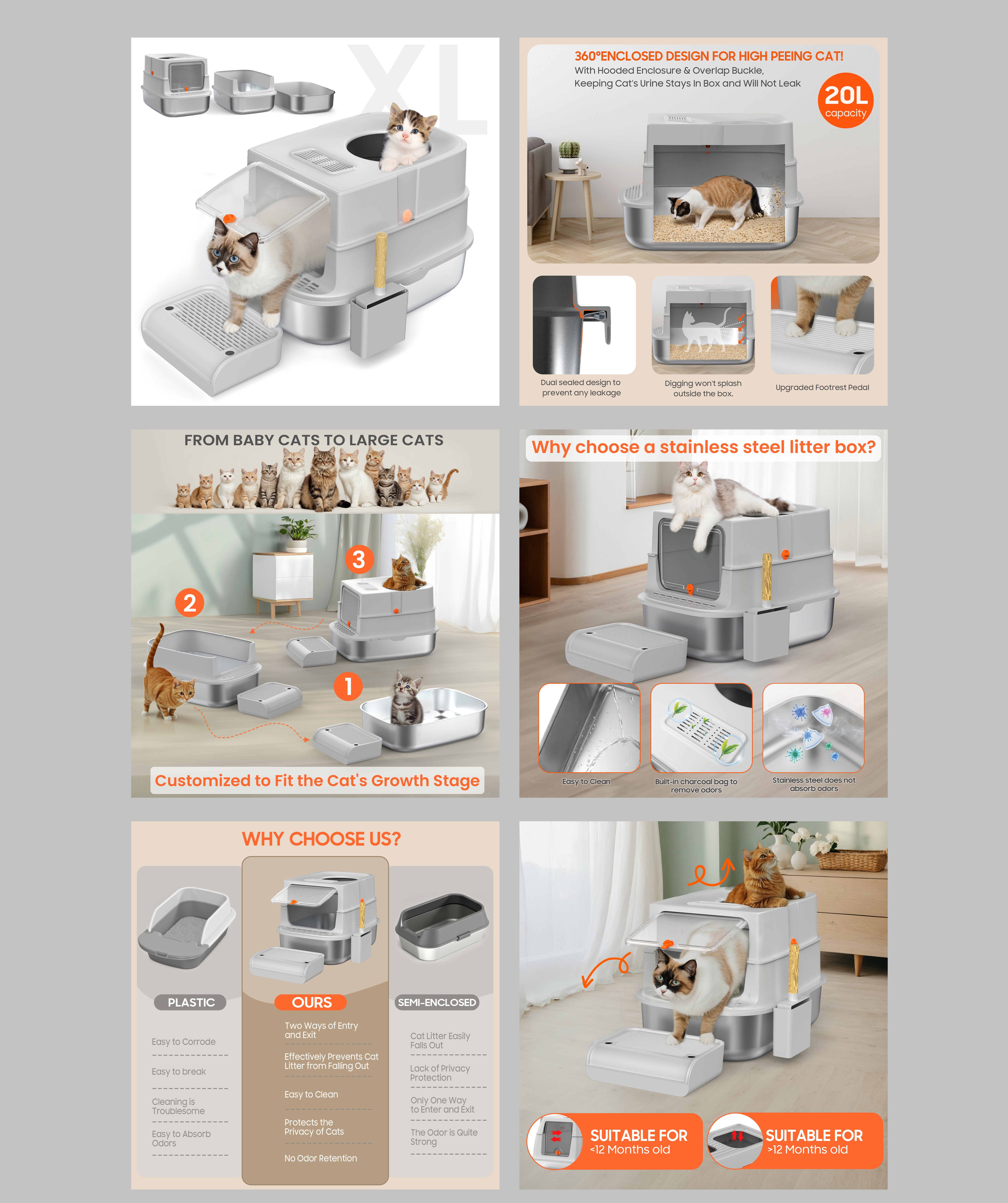 XL

360°ENCLOSED DESIGN FOR HIGH PEEING CAT!
With Hooded Enclosure & Overlap Buckle, Keeping Cat's Urine Stays In Box and Will Not Leak

20L capacity

Dual sealed design to prevent any leakage

Digging won't splash outside the box.

Upgraded Footrest Pedal

FROM BABY CATS TO LARGE CATS

3
2
1

Customized to Fit the Cat's Growth Stage

Why choose a stainless steel litter box?

Easy to Clean

Built-in charcoal bag to remove odors

Stainless steel does not absorb odors

WHY CHOOSE US?

PLASTIC

Easy to Corrode

Easy to break

Cleaning is Troublesome

Easy to Absorb Odors

OURS

Two Ways of Entry and Exit

Effectively Prevents Cat Litter from Falling Out

Easy to Clean

Protects the Privacy of Cats

No Odor Retention

SEMI-ENCLOSED

Cat Litter Easily Falls Out

Lack of Privacy Protection

Only One Way to Enter and Exit

The Odor is Quite Strong

SUITABLE FOR <12 Months old

SUITABLE FOR >12 Months old