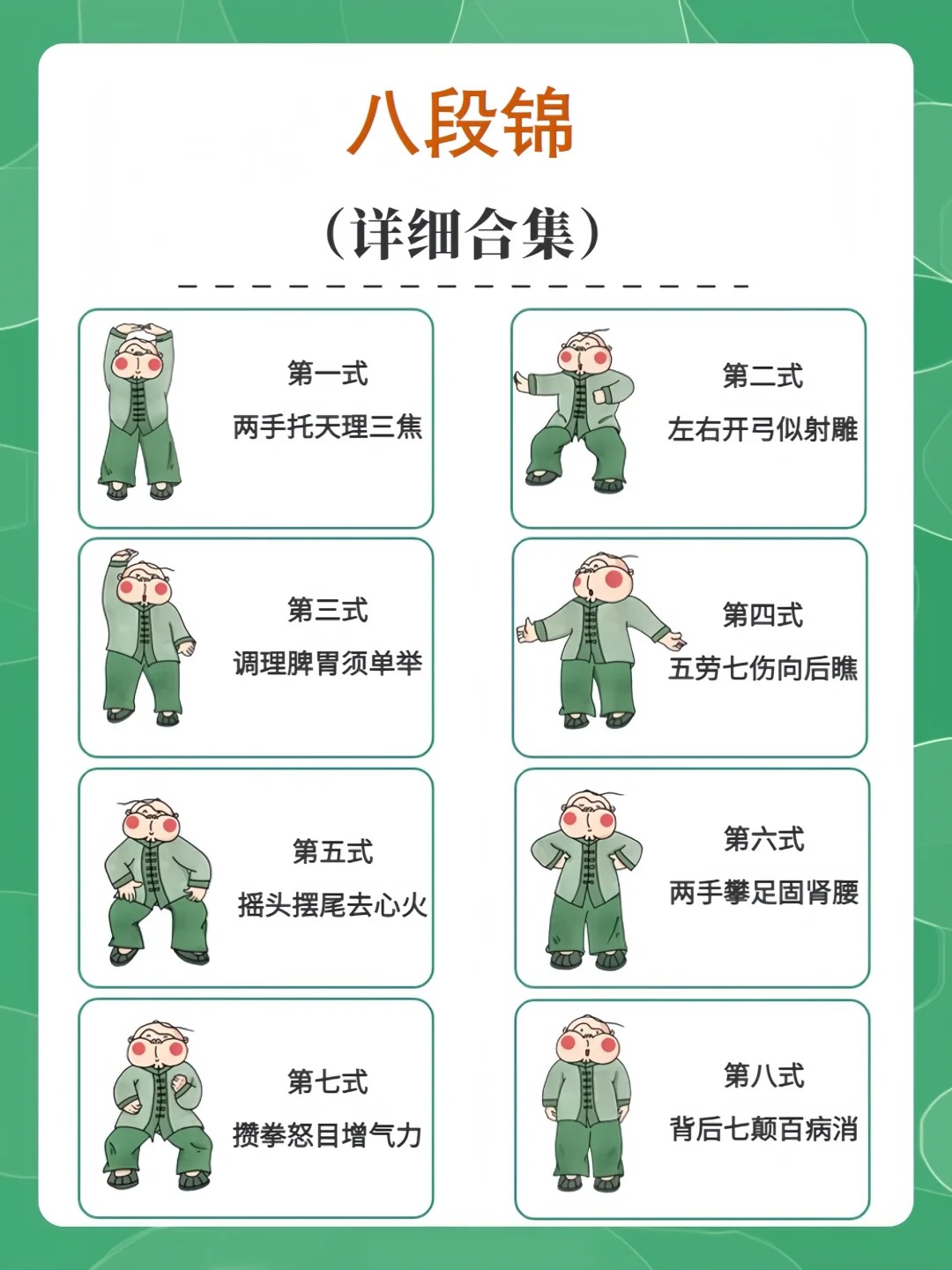 八段锦

（详细合集）

第一式
两手托天理三焦

第二式
左右开弓似射雕

第三式
调理脾胃须单举

第四式
五劳七伤向后瞧

第五式
摇头摆尾去心火

第六式
两手攀足固肾腰

第七式
攒拳怒目增气力

第八式
背后七颠百病消