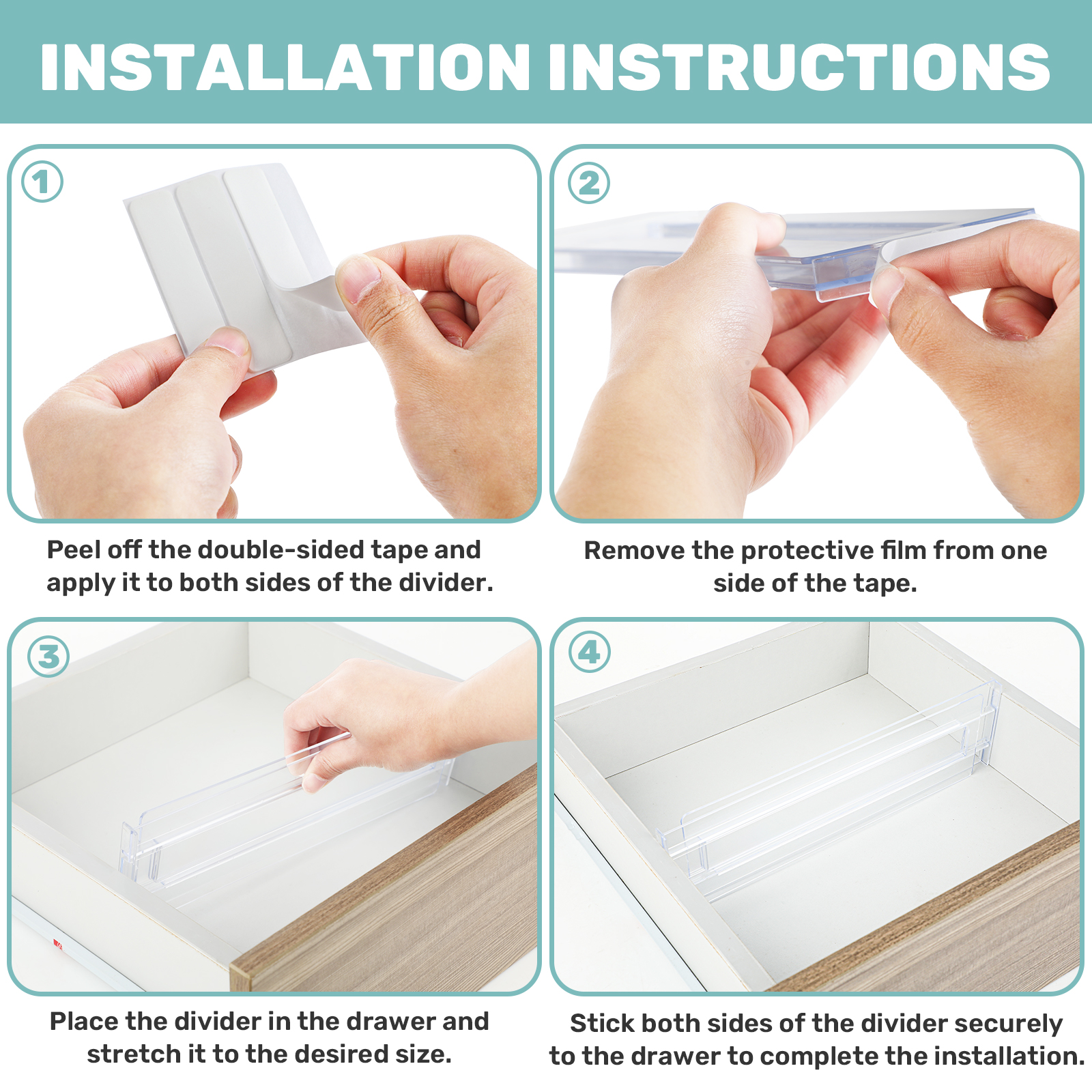 INSTALLATION INSTRUCTIONS

1

Peel off the double-sided tape and apply it to both sides of the divider.

2

Remove the protective film from one side of the tape.

3

Place the divider in the drawer and stretch it to the desired size.

4

Stick both sides of the divider securely to the drawer to complete the installation.