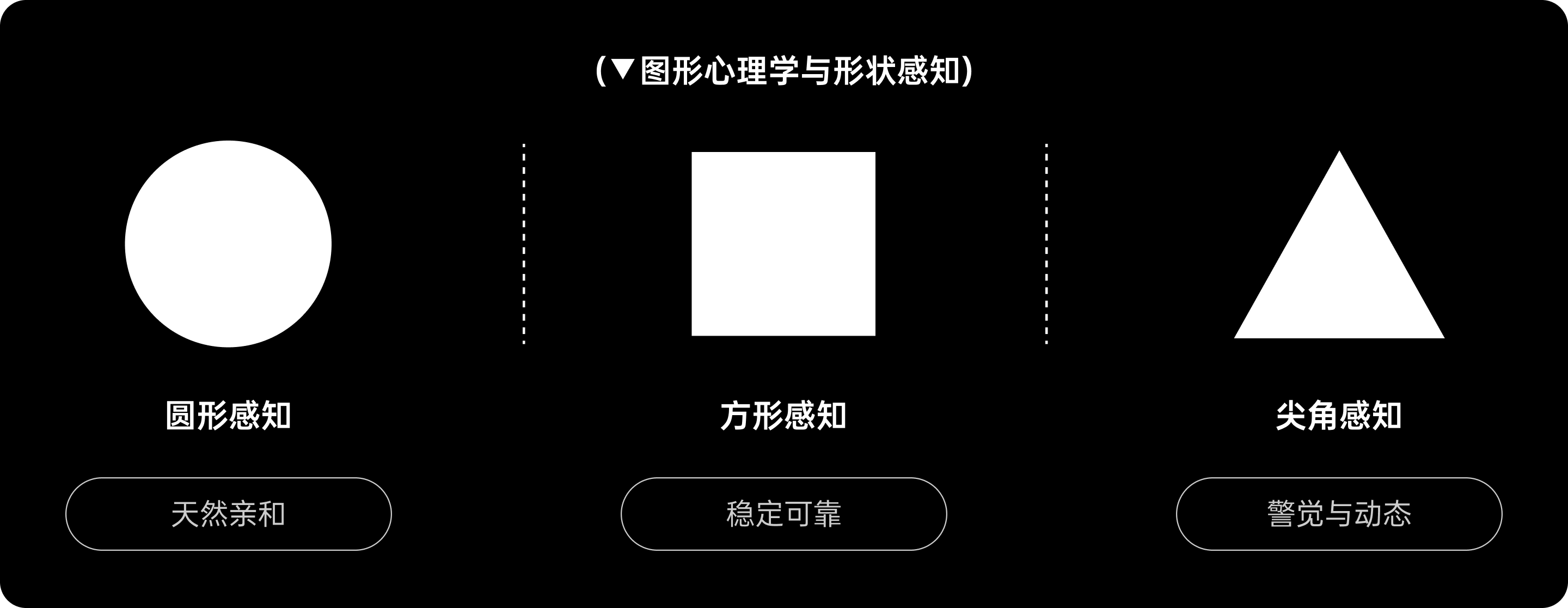 (▼图形心理学与形状感知)

圆形感知

天然亲和

方形感知

稳定可靠

尖角感知

警觉与动态