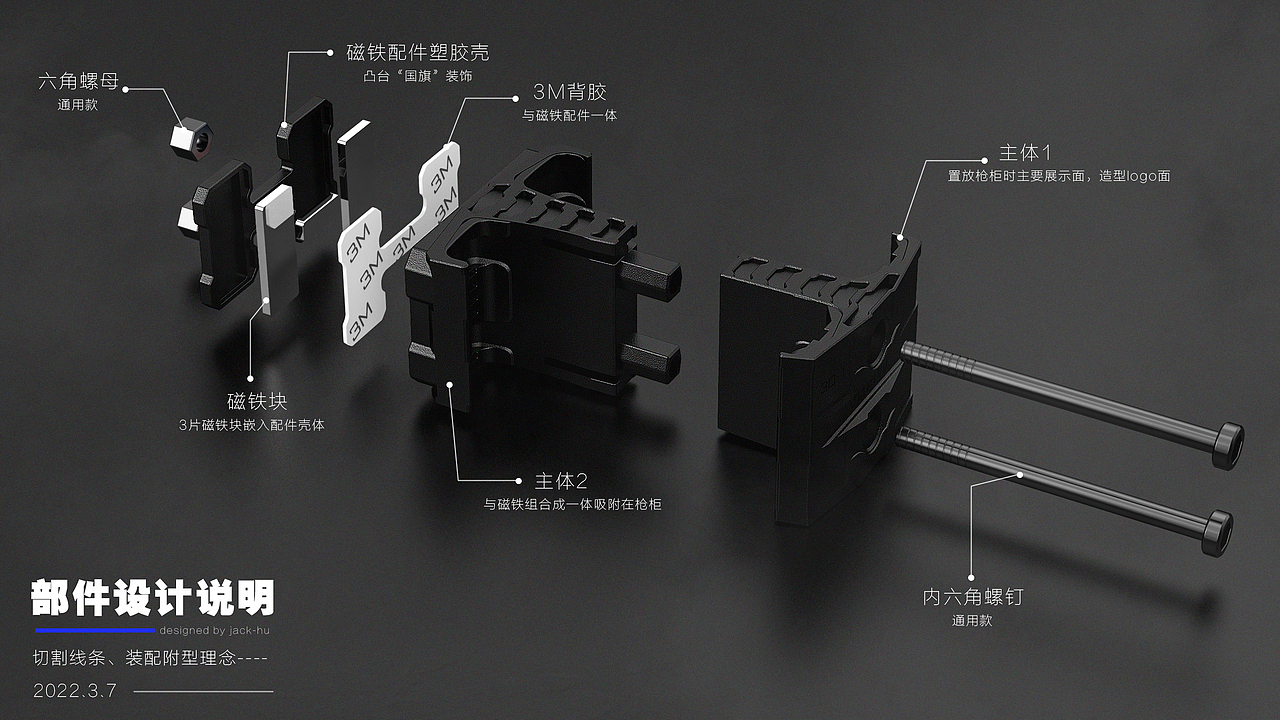 六角螺母
通用款

磁铁配件塑胶壳
凸台“国旗”装饰

3M背胶
与磁铁配件一体

3M 3M 3M 3M 3M 3M

主体1
置放枪柜时主要展示面，造型logo面

磁铁块
3片磁铁块嵌入配件壳体

主体2
与磁铁组合成一体吸附在枪柜

内六角螺钉
通用款

部件设计说明
designed by jack-hu
切割线条、装配附型理念----
2022.3.7