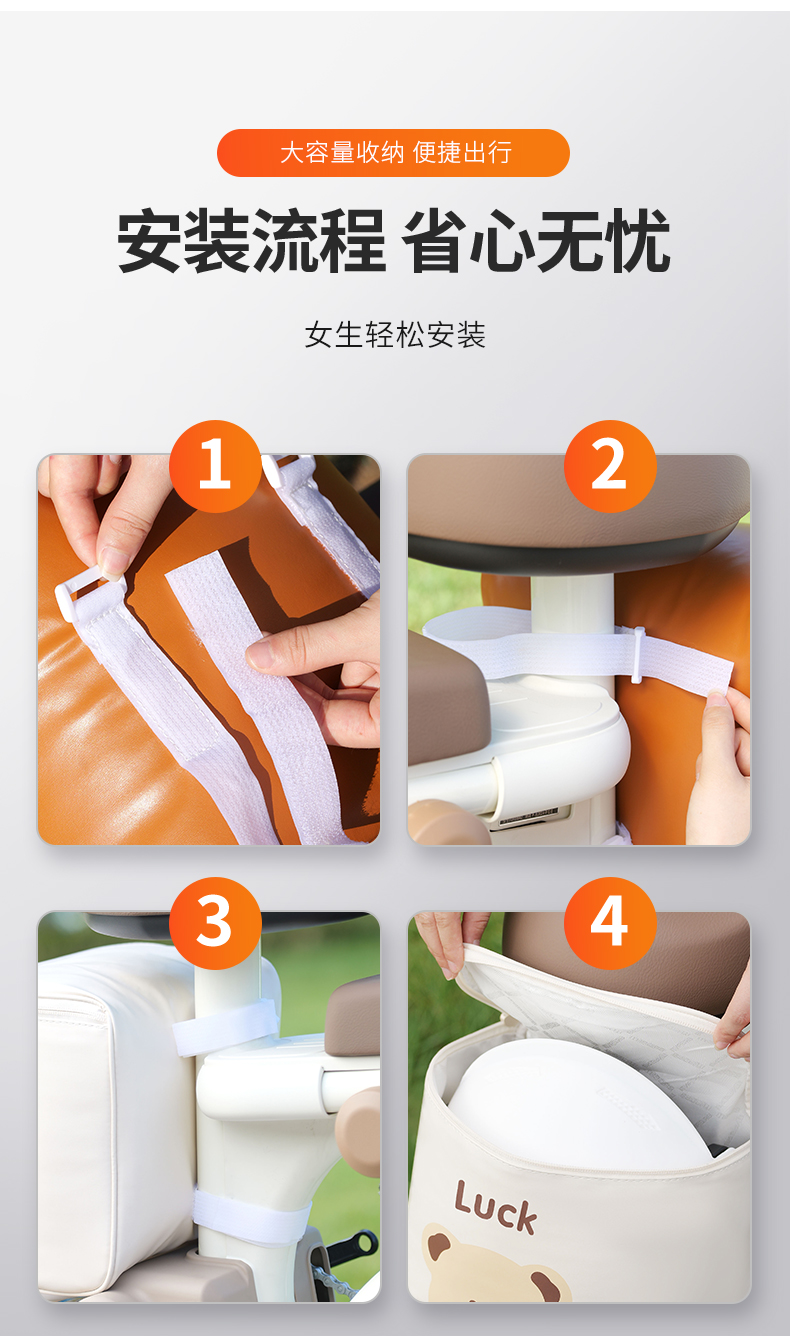 大容量收纳 便捷出行

安装流程 省心无忧

女生轻松安装

1

2

3

4

Luck