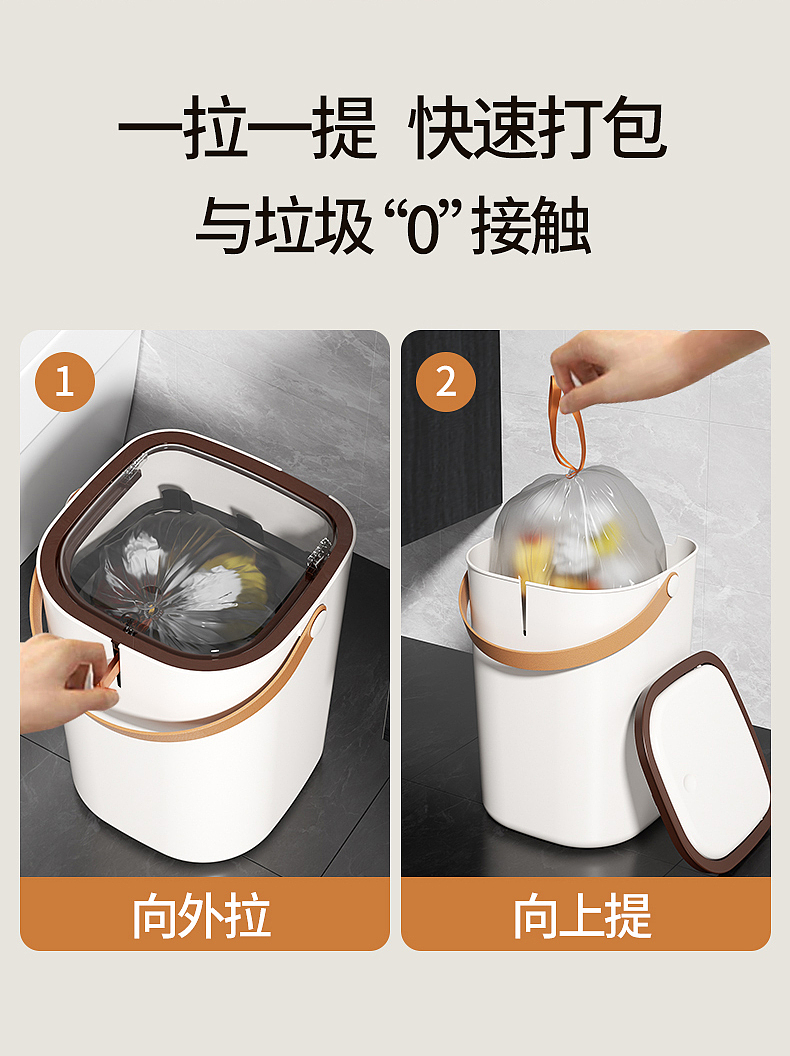 一拉一提 快速打包
与垃圾“0”接触

1

向外拉

2

向上提