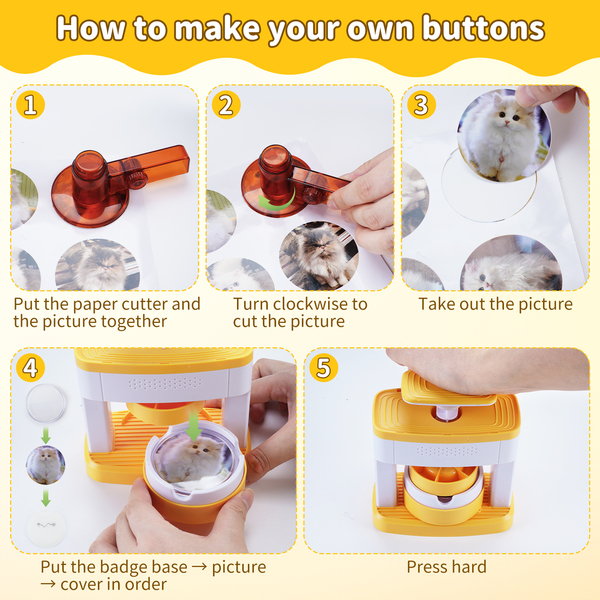 How to make your own buttons

1
Put the paper cutter and the picture together

2
Turn clockwise to cut the picture

3
Take out the picture

4
Put the badge base → picture → cover in order

5
Press hard