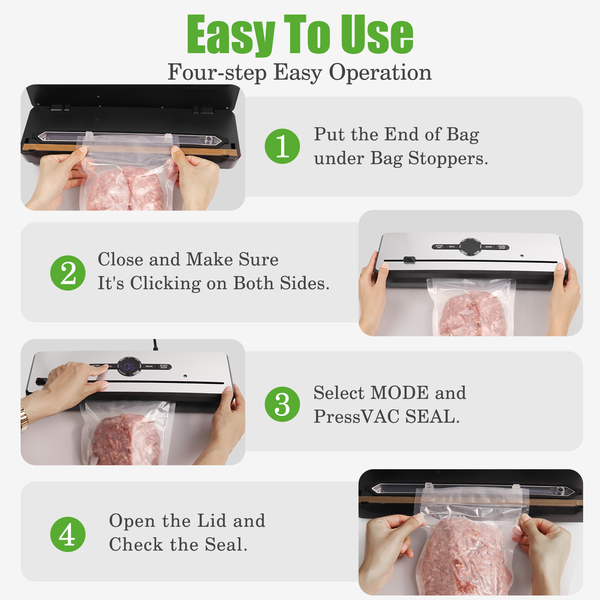 Easy To Use
Four-step Easy Operation

1 Put the End of Bag under Bag Stoppers.

2 Close and Make Sure It's Clicking on Both Sides.

3 Select MODE and PressVAC SEAL.

4 Open the Lid and Check the Seal.