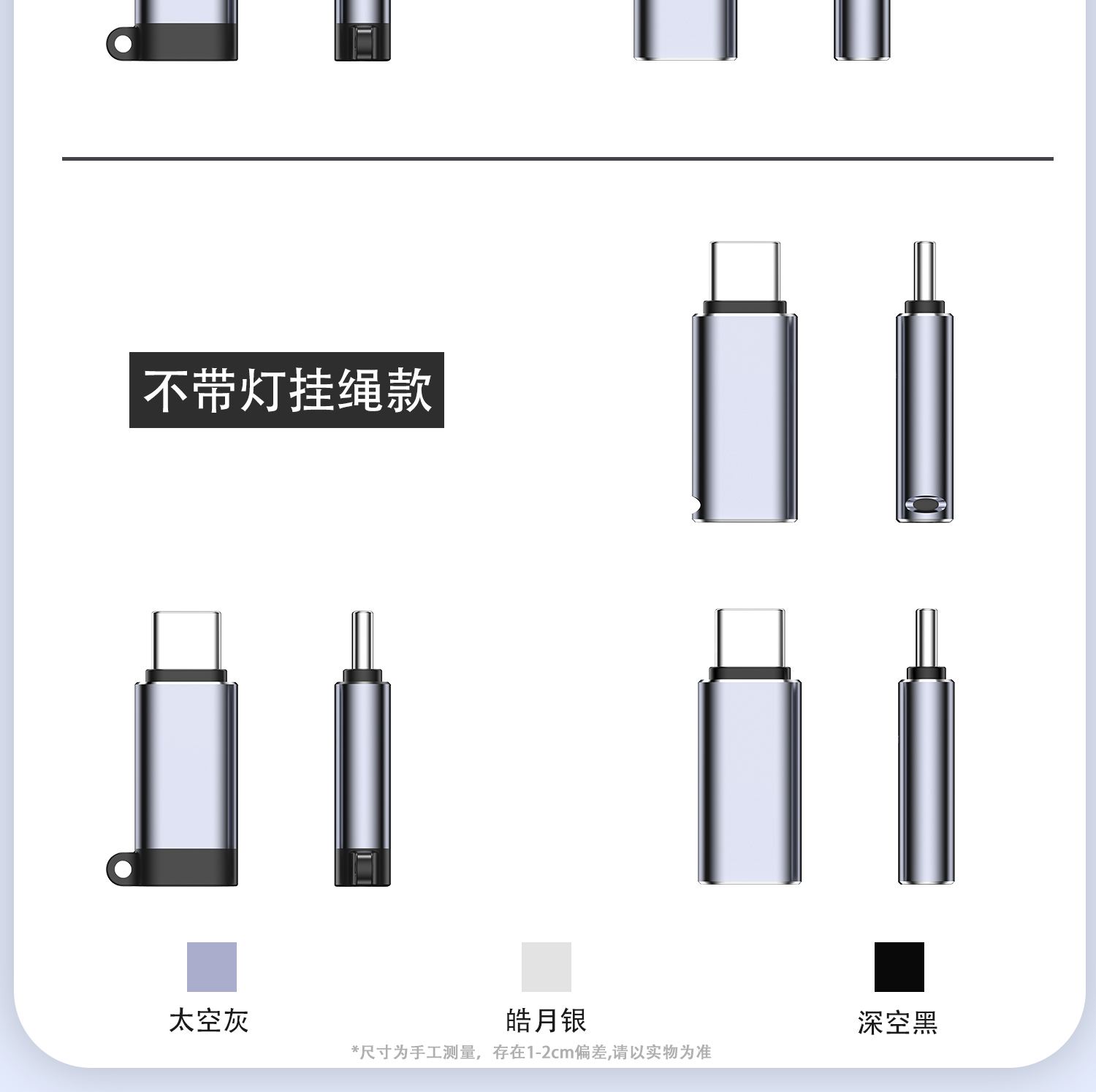 不带灯挂绳款

太空灰

皓月银

深空黑

*尺寸为手工测量，存在1-2cm偏差,请以实物为准