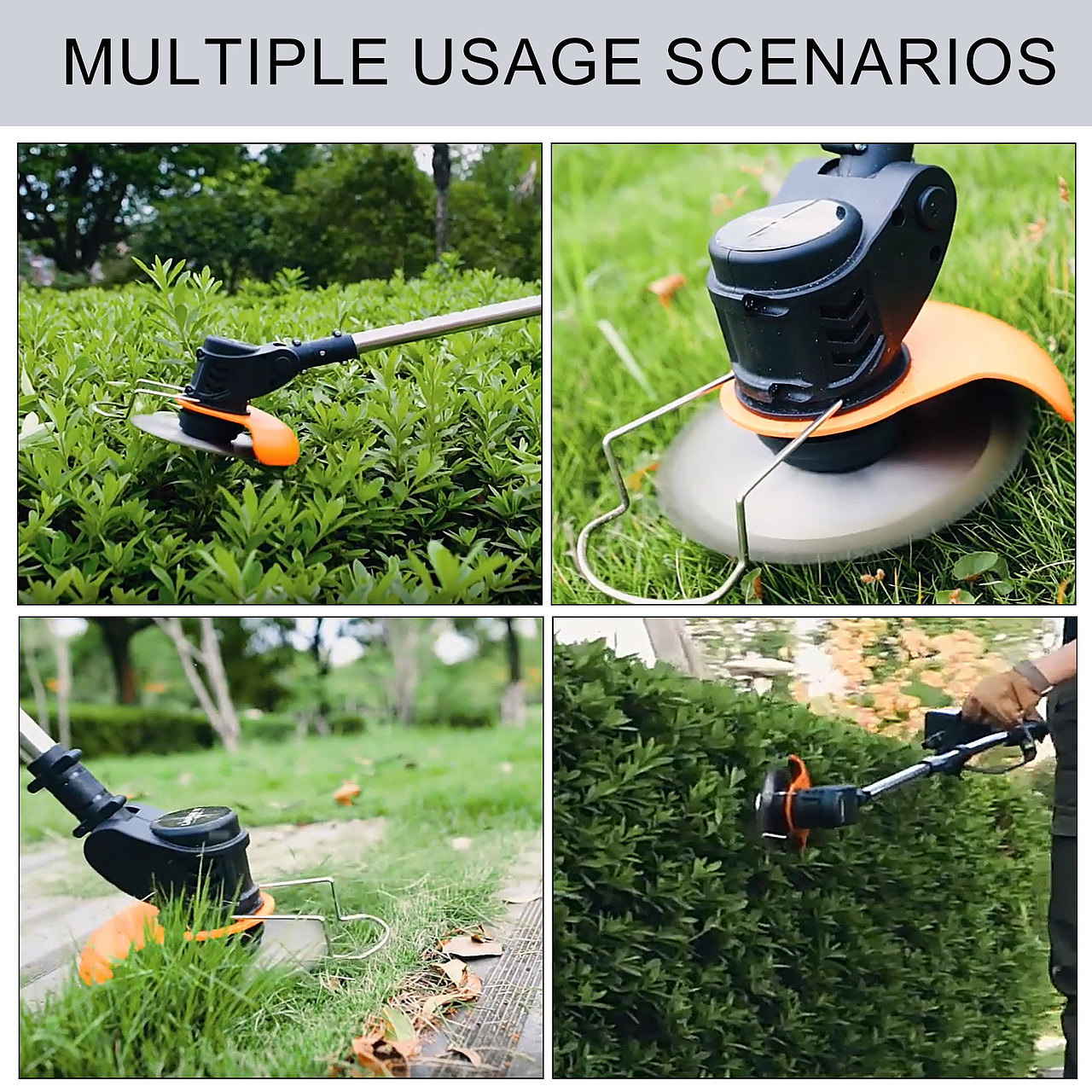 MULTIPLE USAGE SCENARIOS