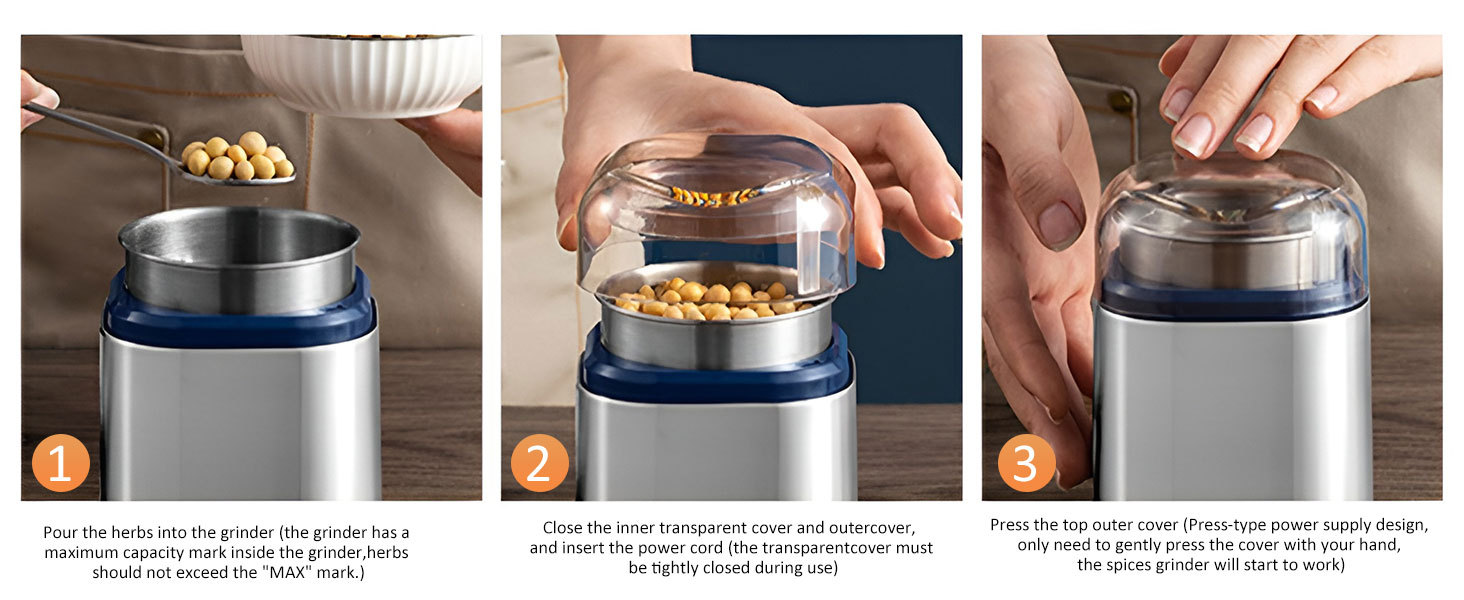 1

Pour the herbs into the grinder (the grinder has a maximum capacity mark inside the grinder,herbs should not exceed the "MAX" mark.)

2

Close the inner transparent cover and outercover, and insert the power cord (the transparentcover must be tightly closed during use)

3

Press the top outer cover (Press-type power supply design, only need to gently press the cover with your hand, the spices grinder will start to work)