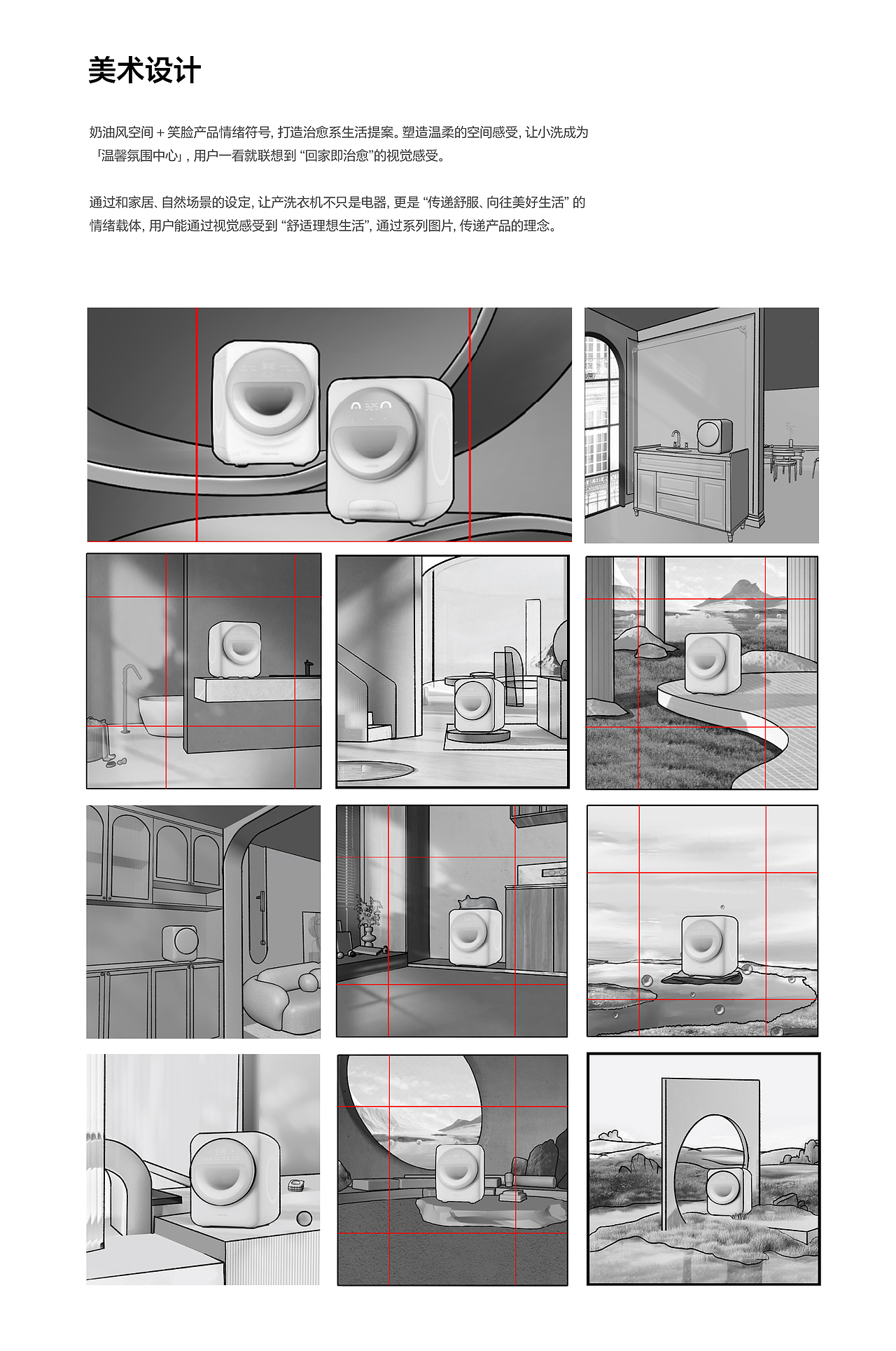 美术设计

奶油风空间 + 笑脸产品情绪符号, 打造治愈系生活提案。塑造温柔的空间感受, 让小洗成为「温馨氛围中心」, 用户一看就联想到 “回家即治愈”的视觉感受。

通过和家居、自然场景的设定, 让产洗衣机不只是电器, 更是 “传递舒服、向往美好生活” 的情绪载体, 用户能通过视觉感受到 “舒适理想生活”, 通过系列图片, 传递产品的理念。