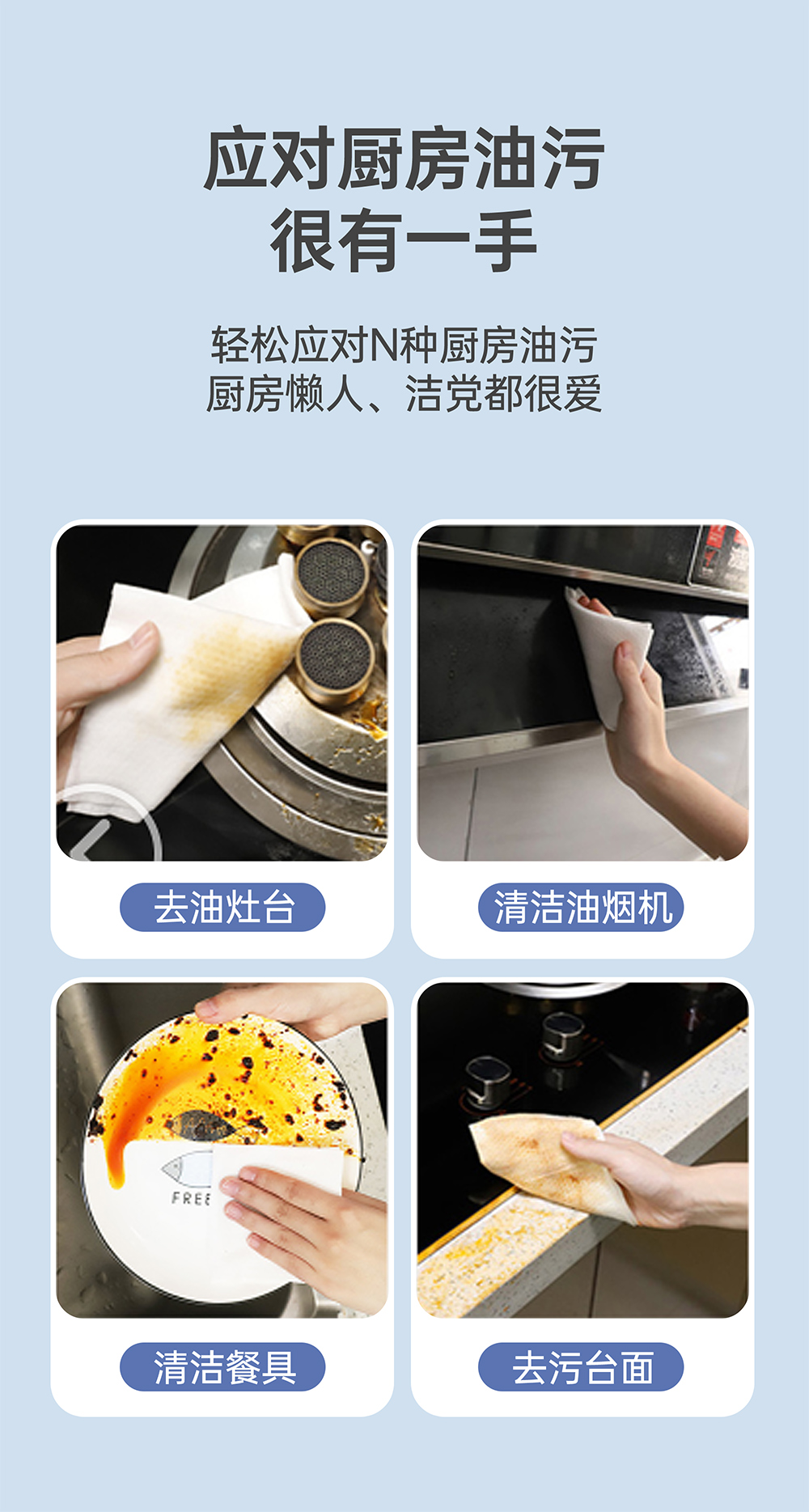 应对厨房油污
很有一手

轻松应对N种厨房油污
厨房懒人、洁党都很爱

去油灶台

清洁油烟机

FREE

清洁餐具

去污台面