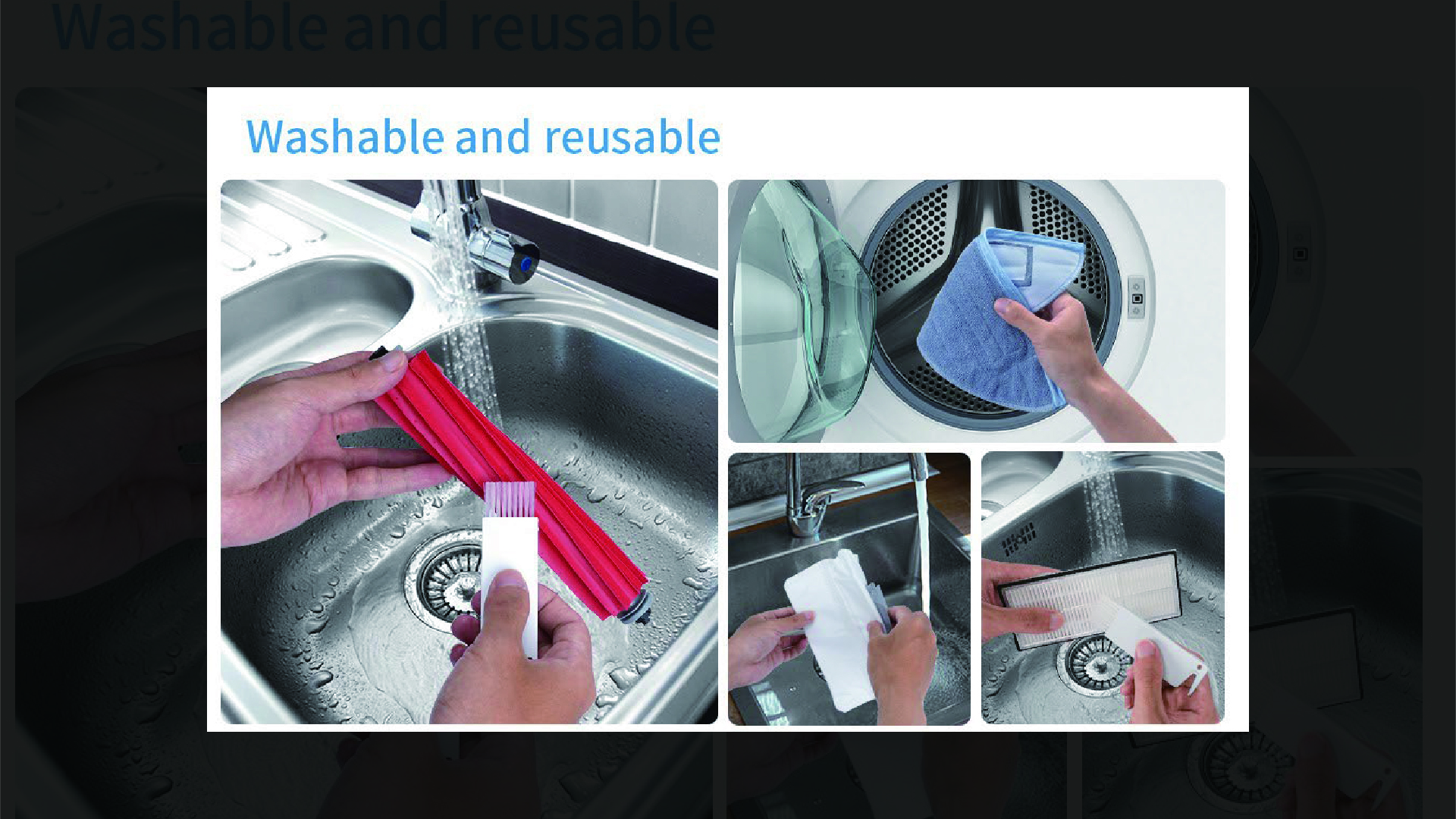 Washable and reusable

Washable and reusable